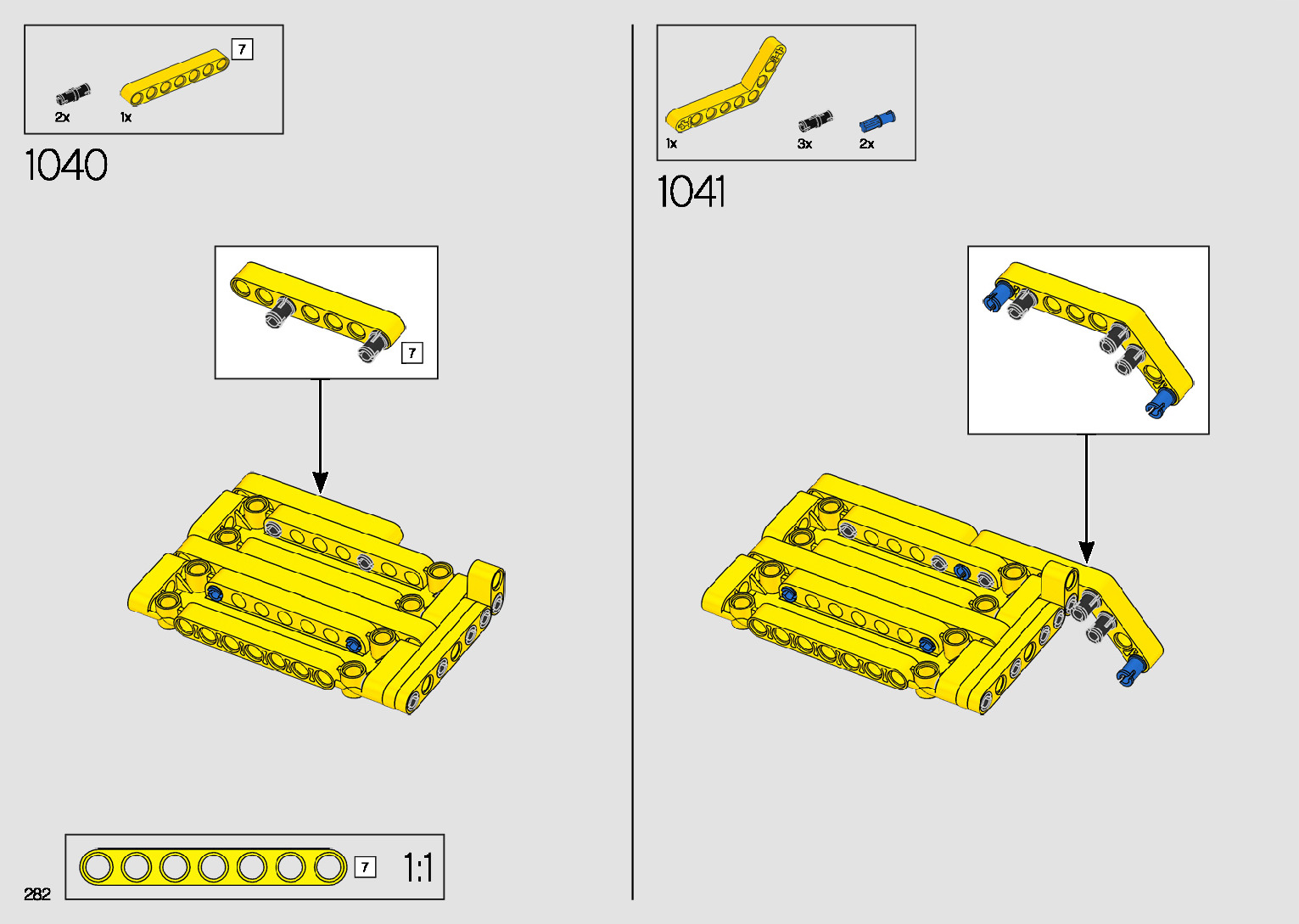 7
2x
1x
1040

7

7
1:1
282

1x
3x
2x
1041