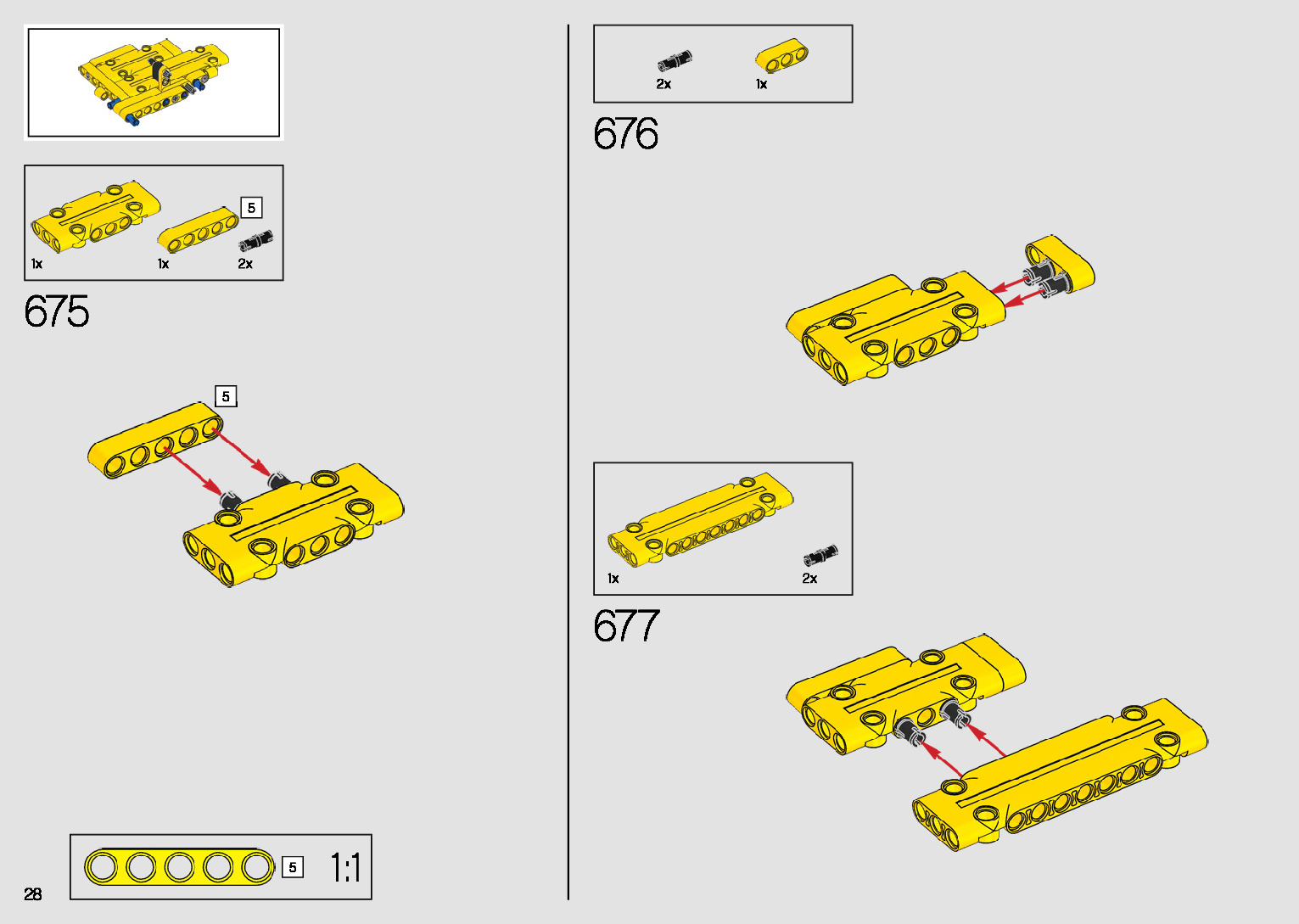 1x
1x
5
2x

675

5

5
1:1

28

2x
1x

676

1x
2x

677