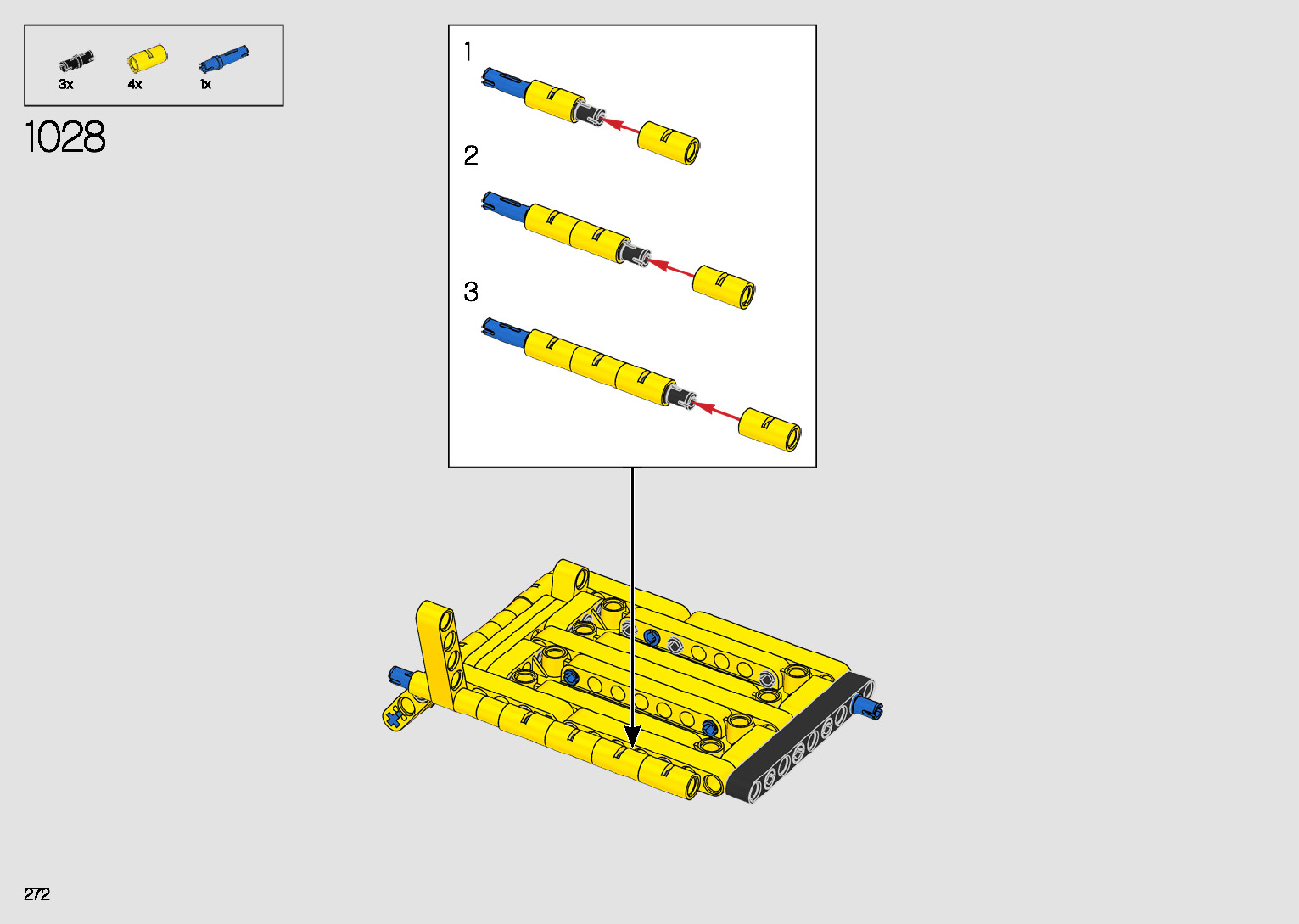 3x 4x 1x

1028

1

2

3

272