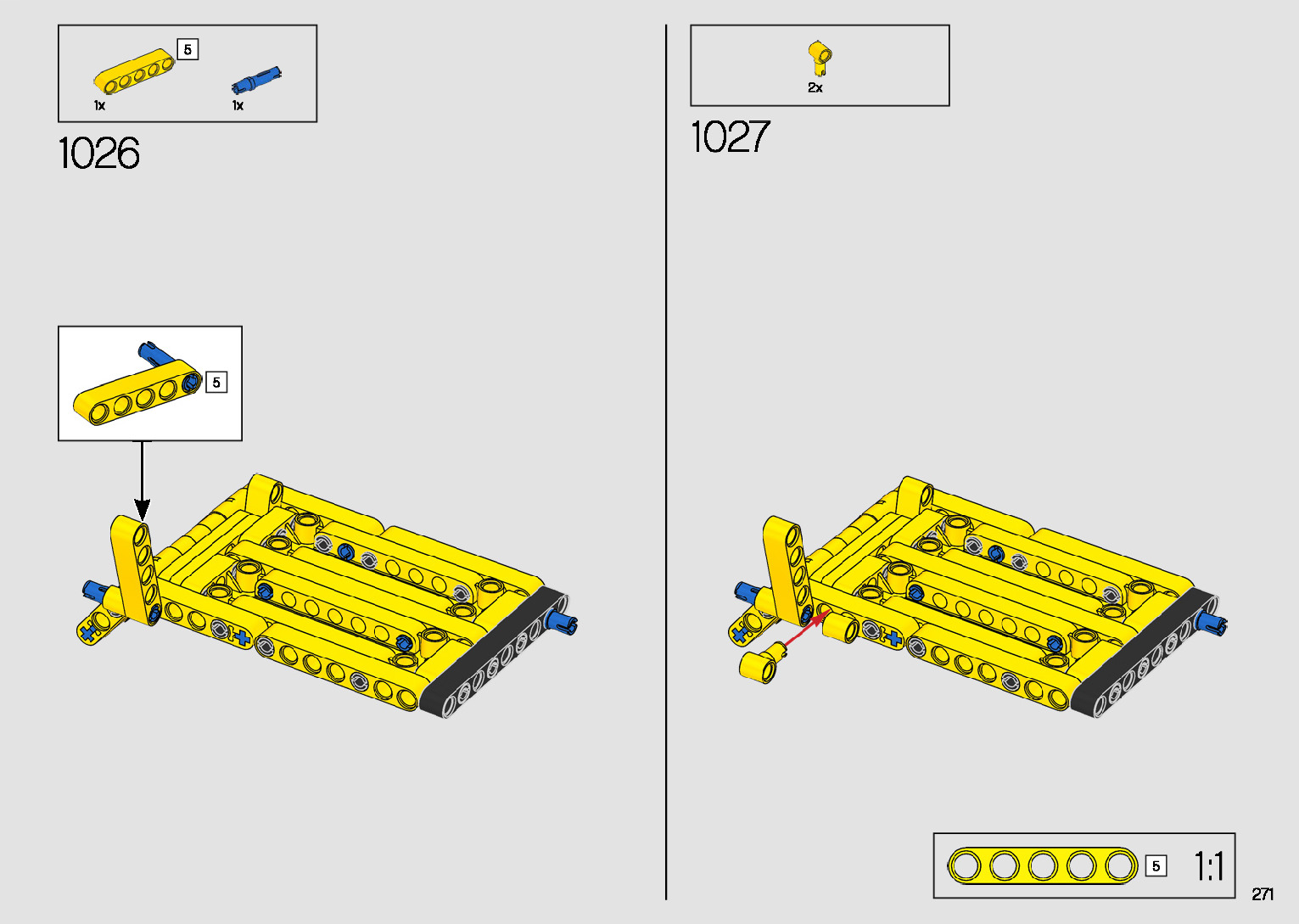 5
1x
1x
1026
5
2x
1027
5
1:1
271