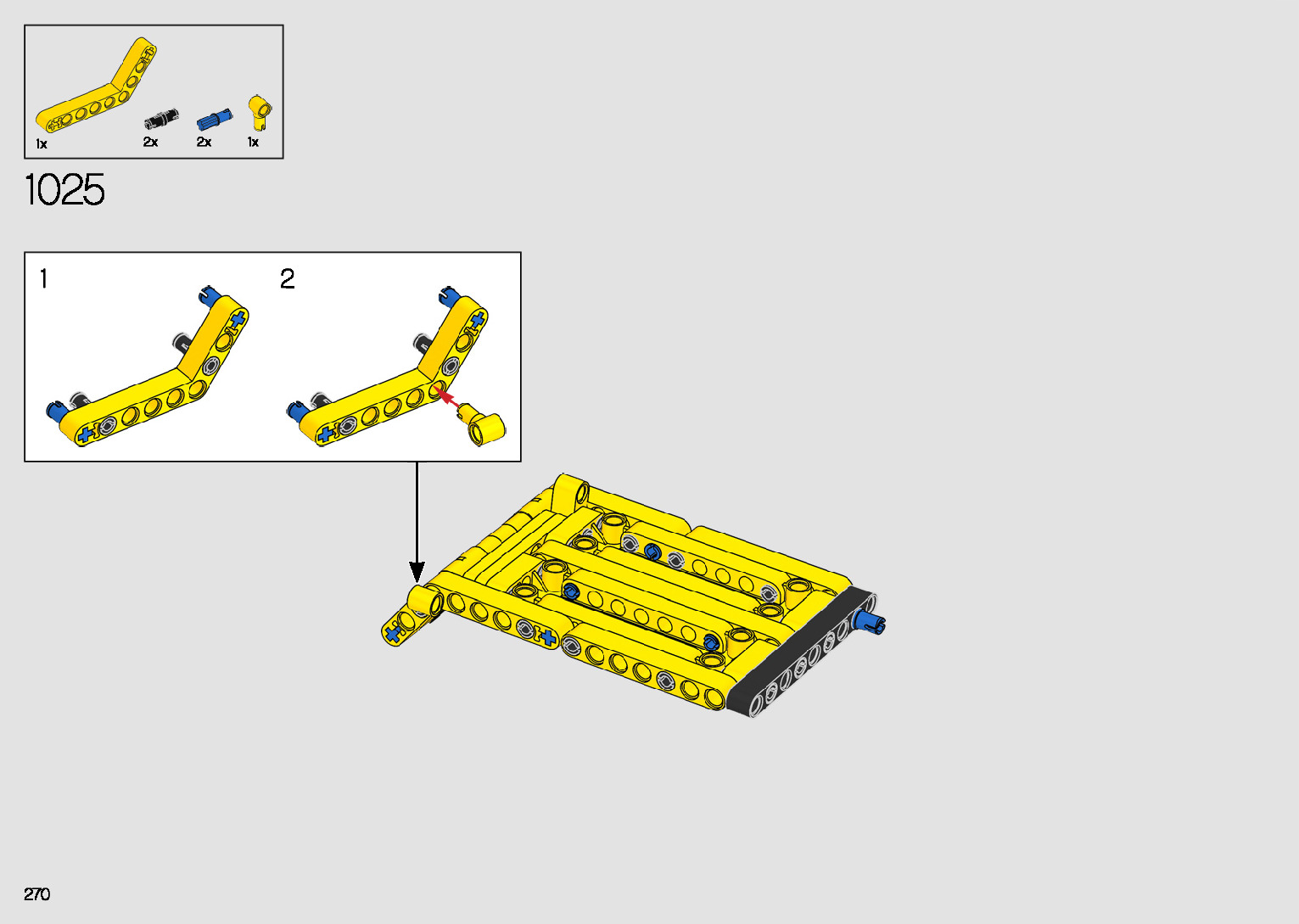 1x 2x 2x 1x

1025

1

2

270