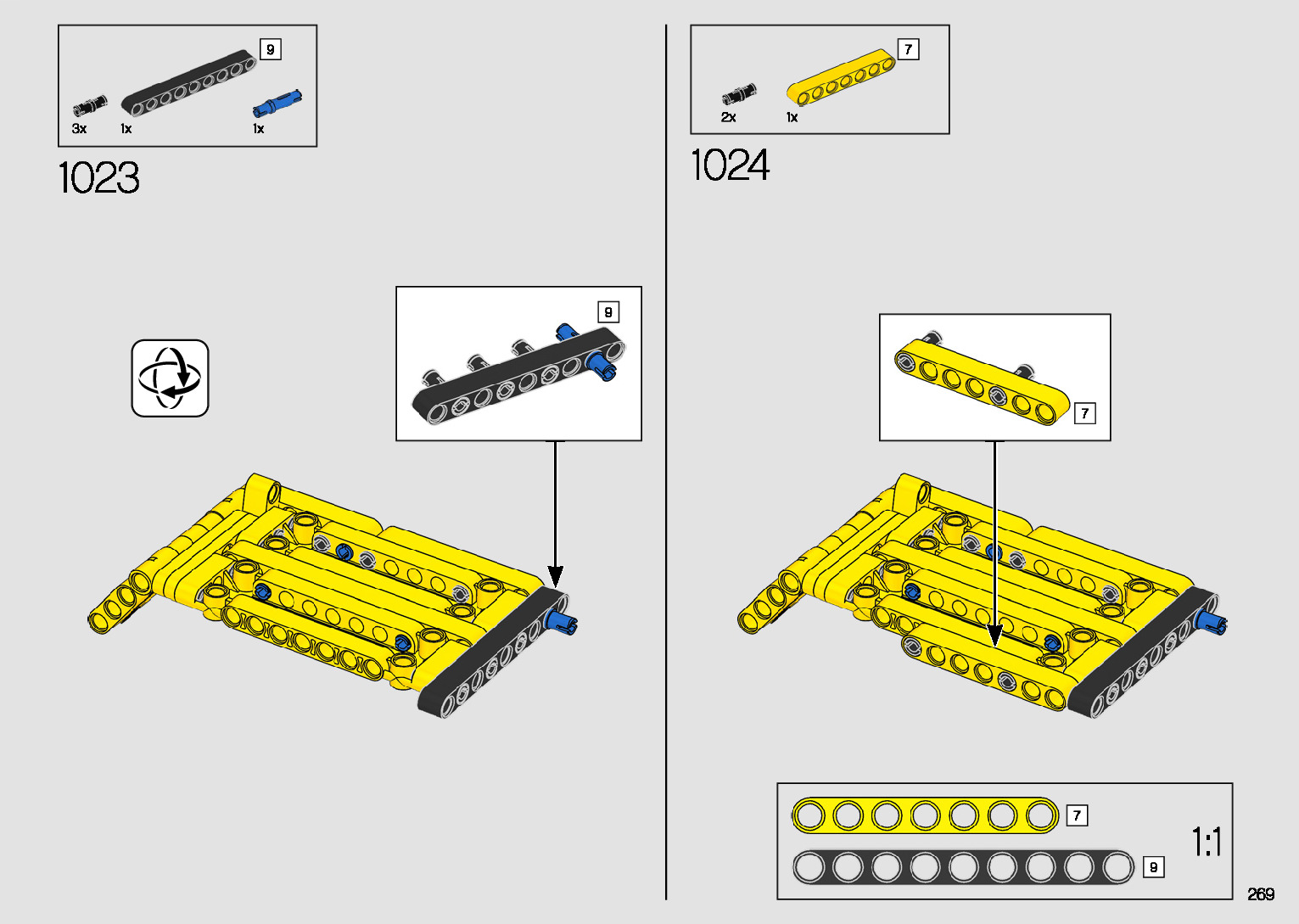 9
3x
1x
1x

1023

9

7
2x
1x

1024

7

7
9
1:1

269