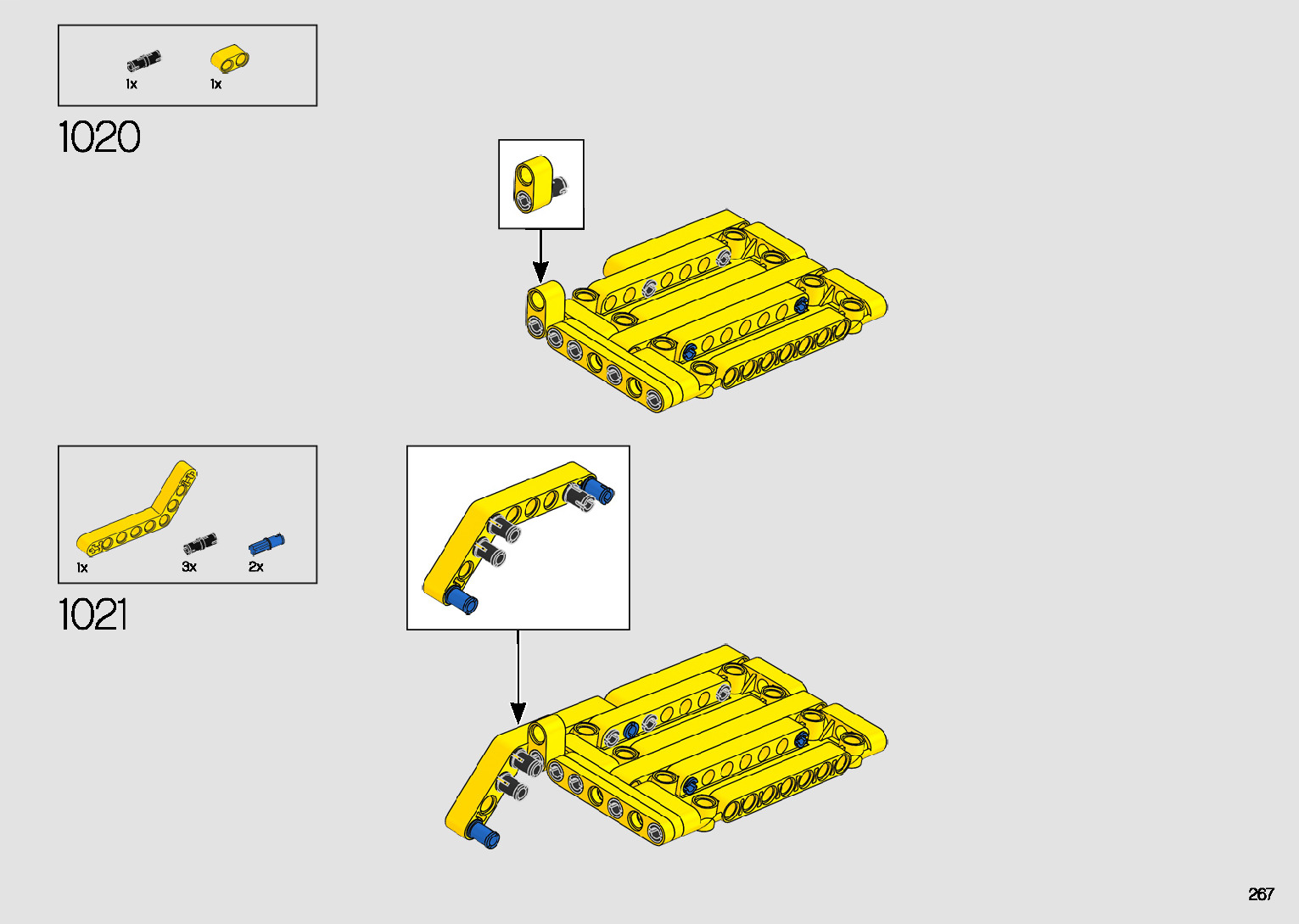 1x 1x

1020

1x 3x 2x

1021

267