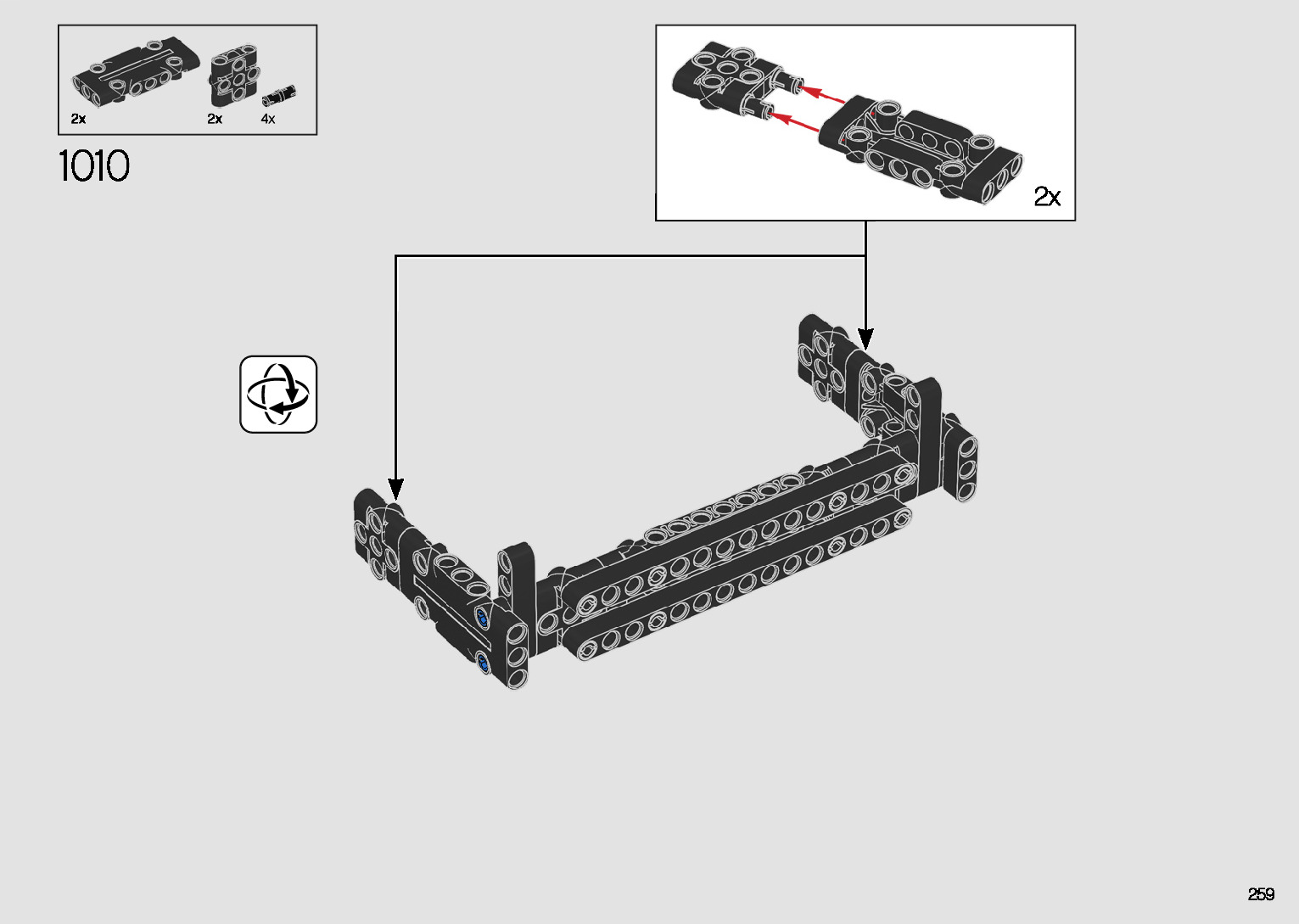 2x 2x 4x

1010

2x

259