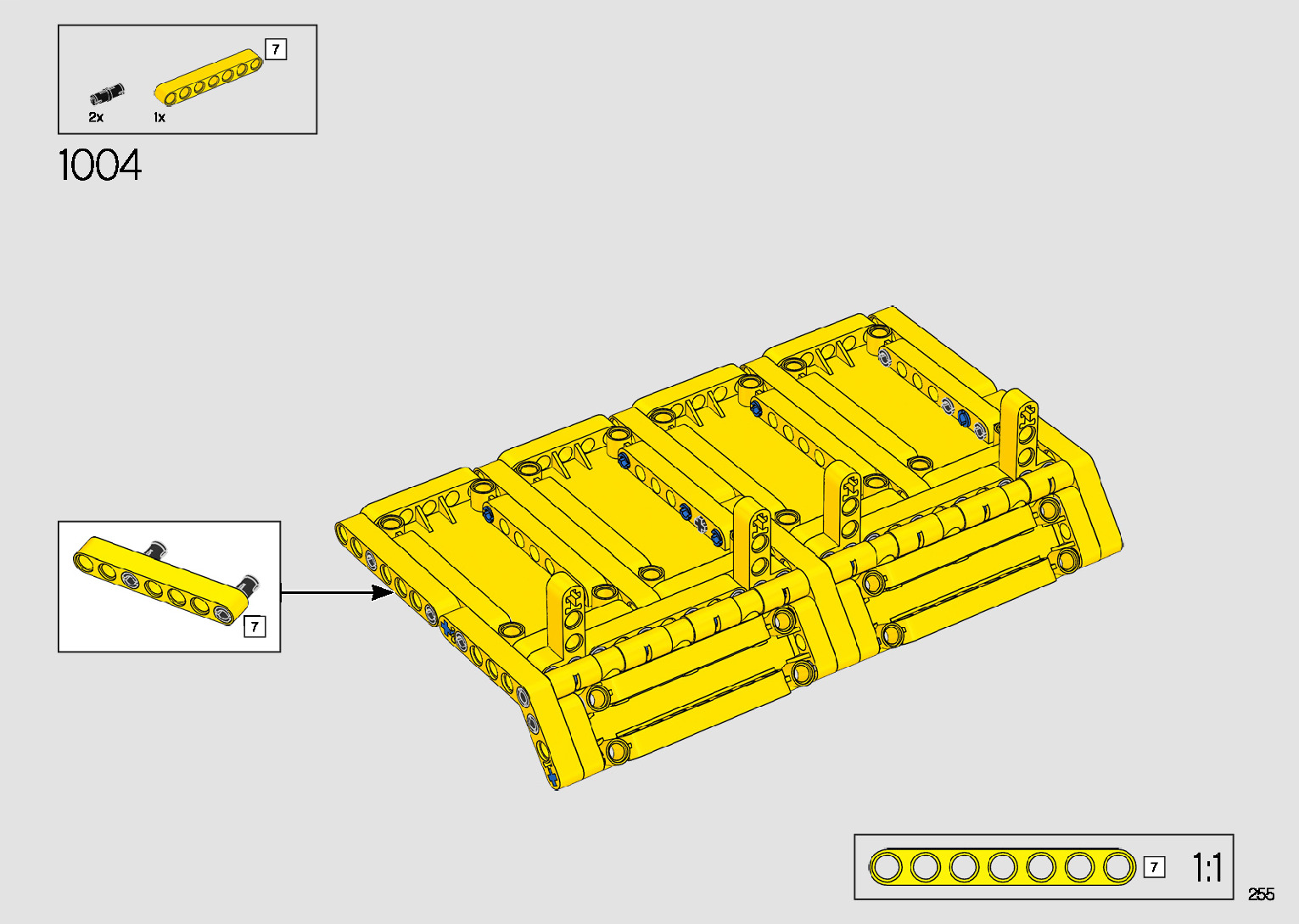 7

2x 1x

1004

7

7 1:1

255