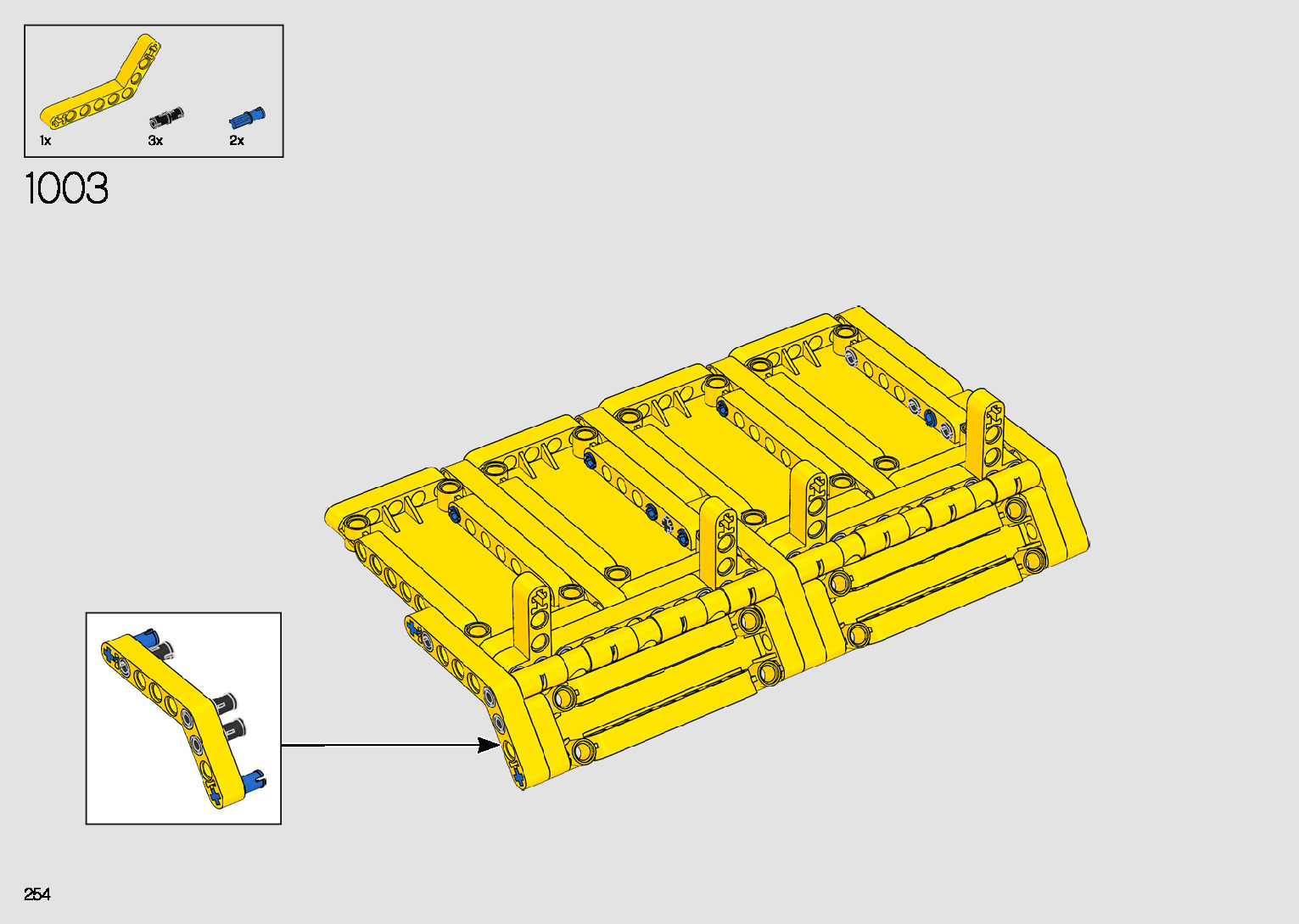 1x
3x
2x

1003

254