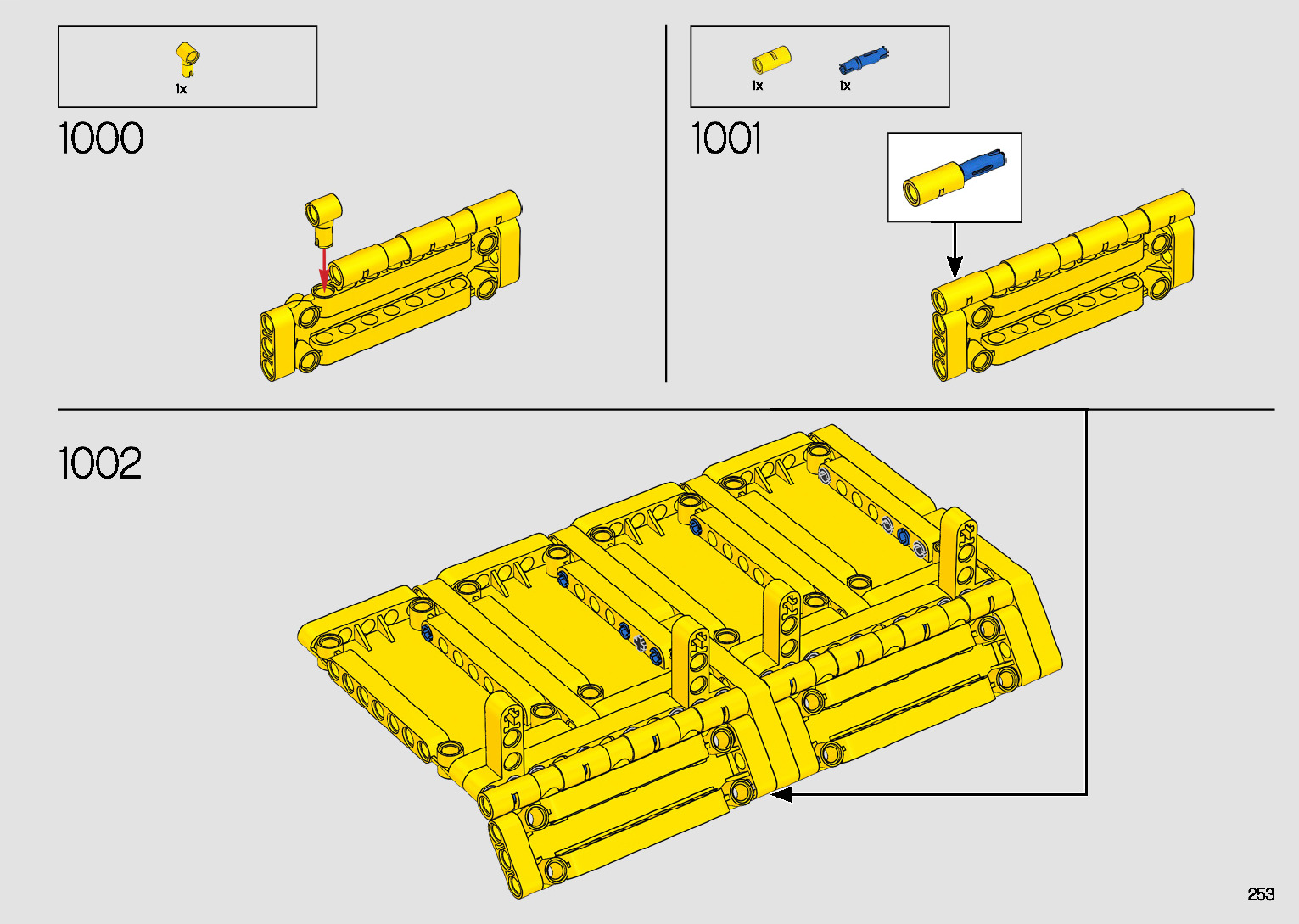 1x

1000

1x 1x

1001

1002

253