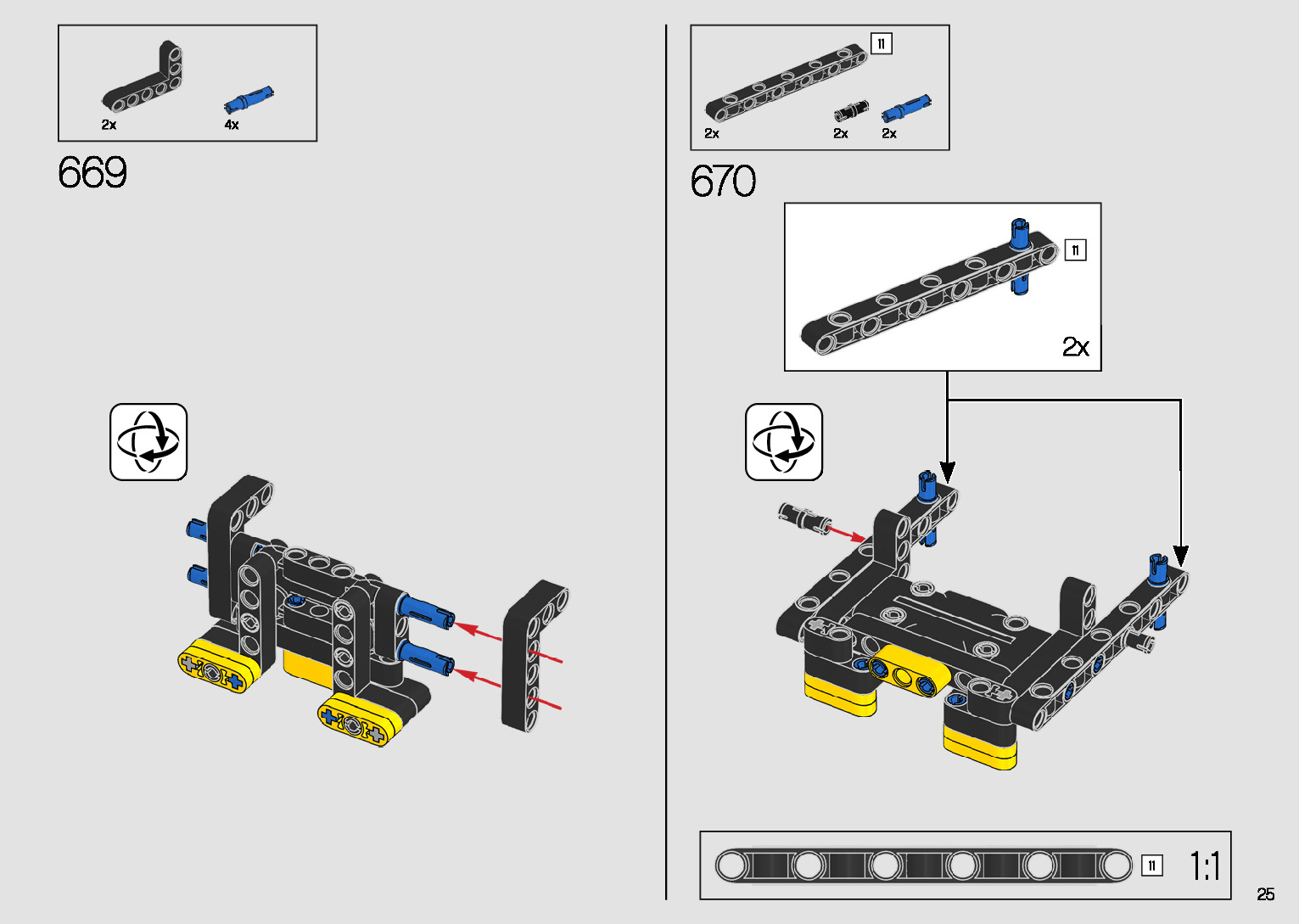 2x
4x

669

11
2x
2x
2x

670

11
2x

11
1:1

25