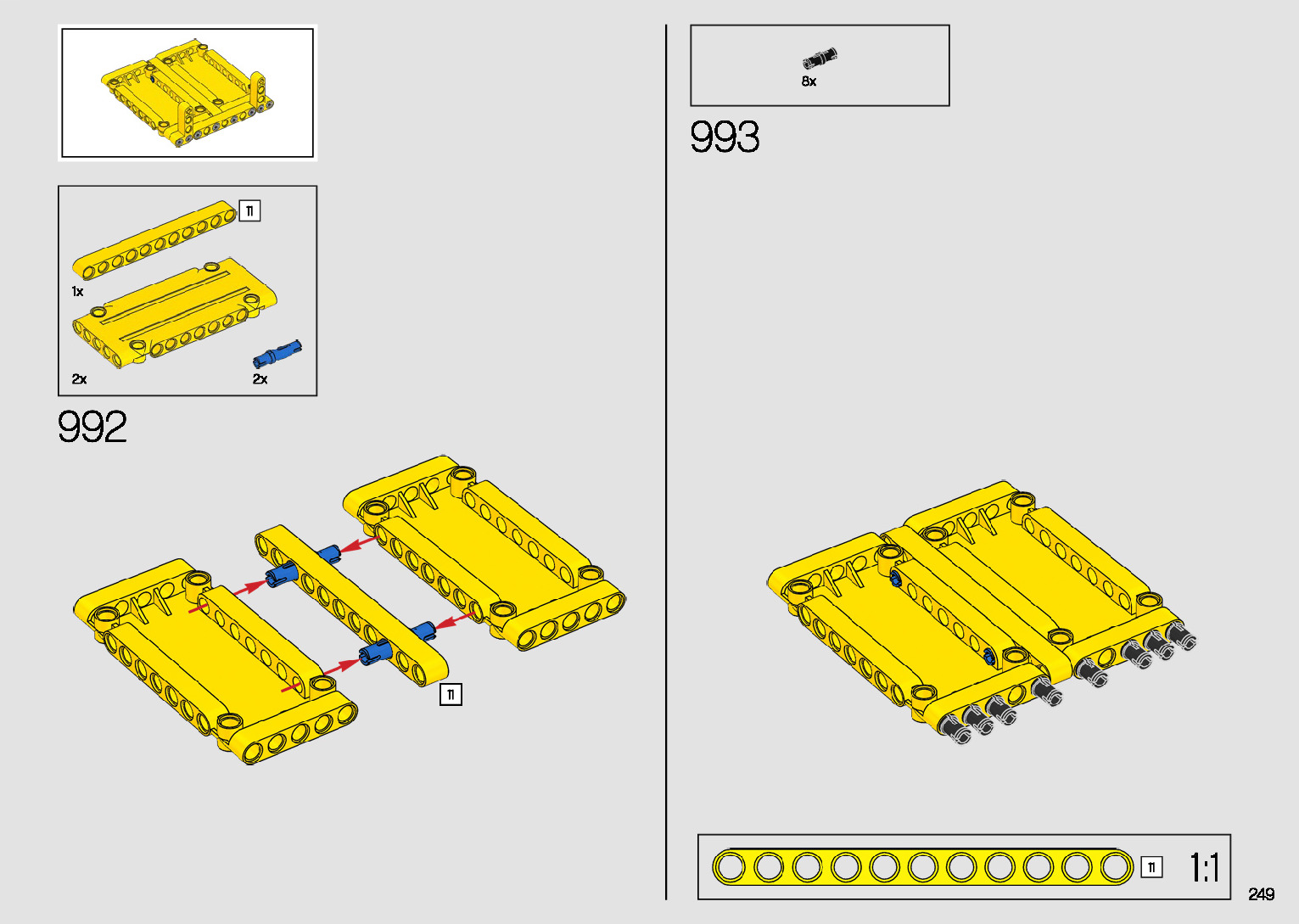 11

1x

2x

2x

992

11

8x

993

11

1:1

249