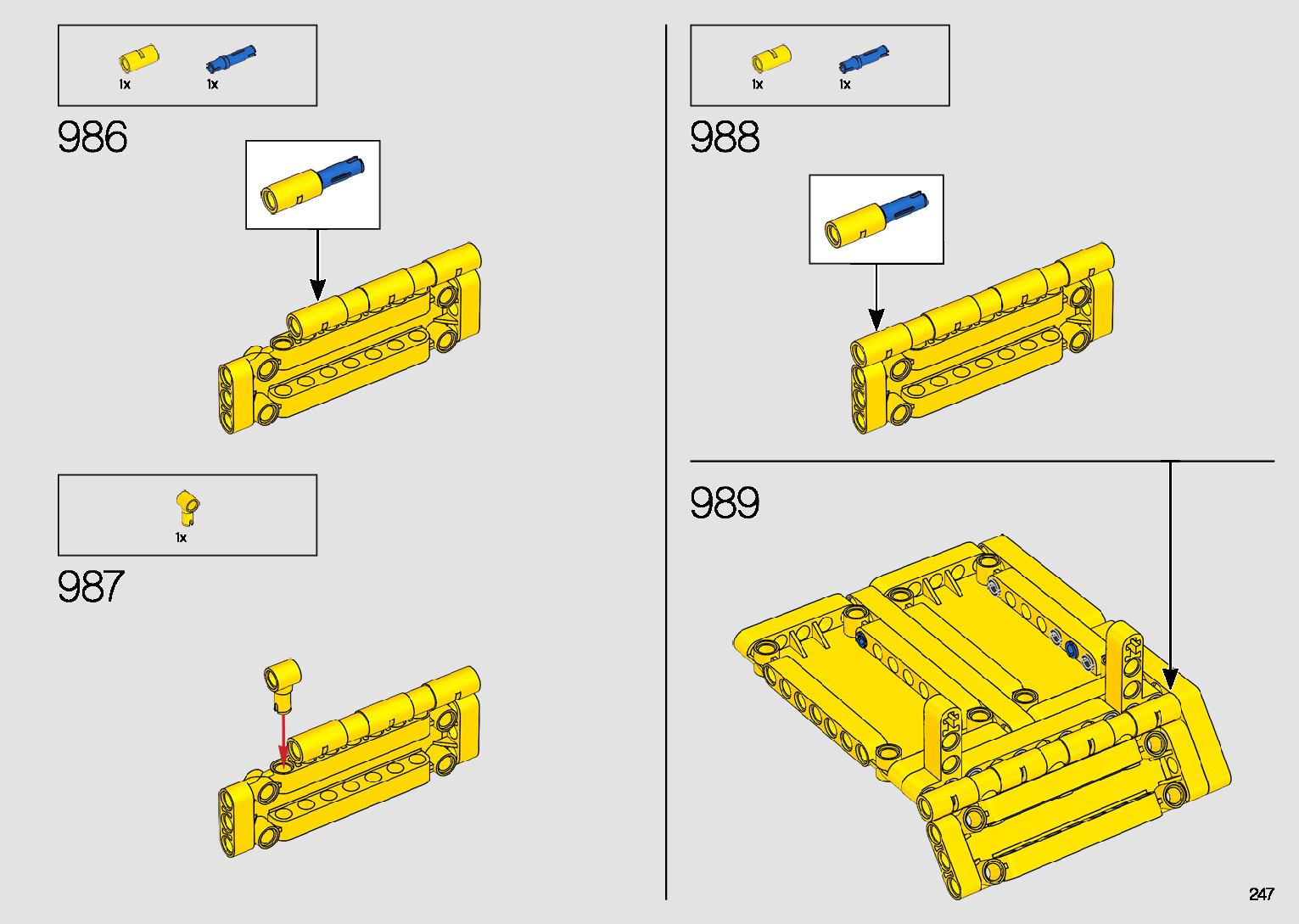 1x 1x

986

1x

987

1x 1x

988

989

247