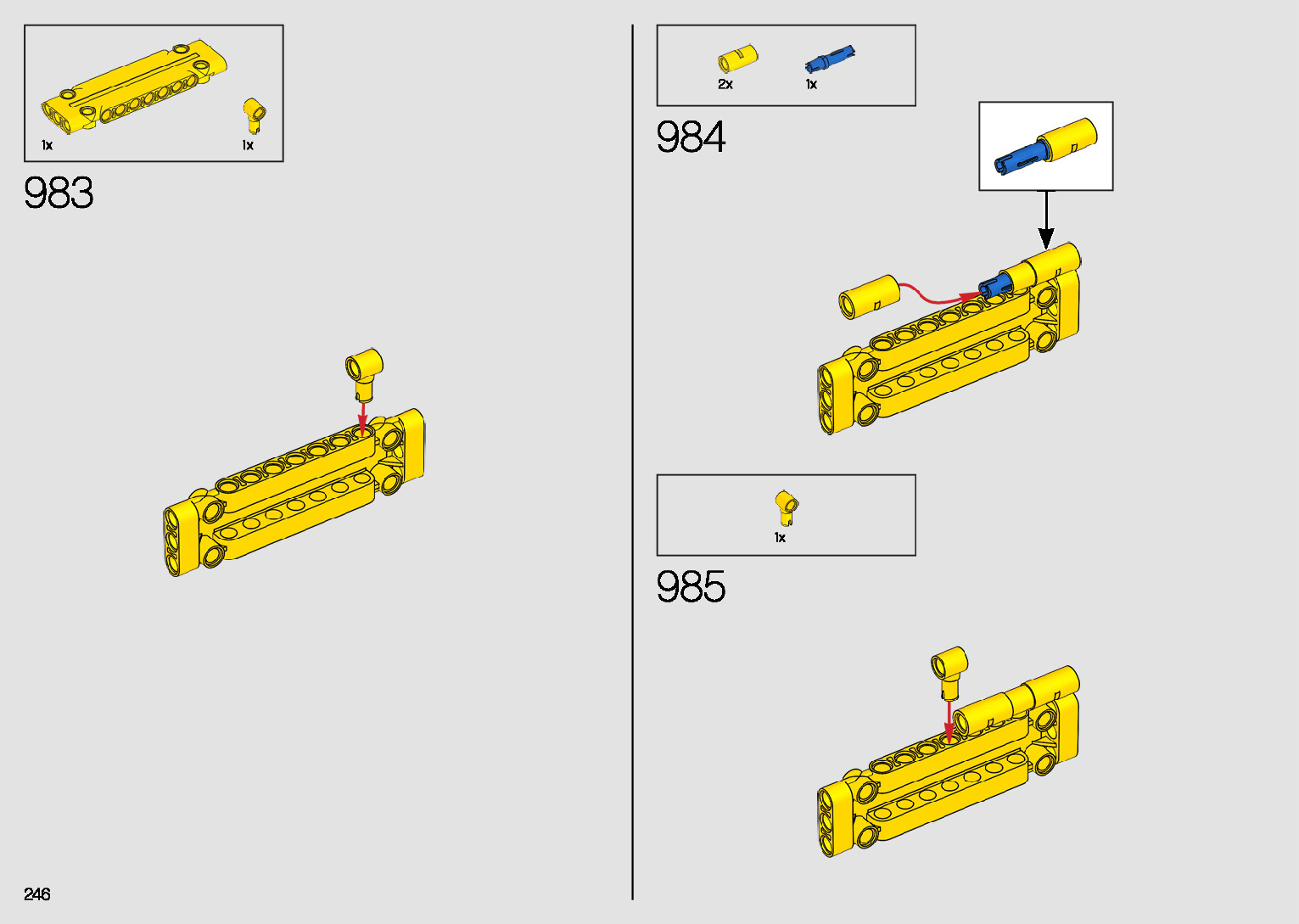 1x

1x

983

2x

1x

984

1x

985

246