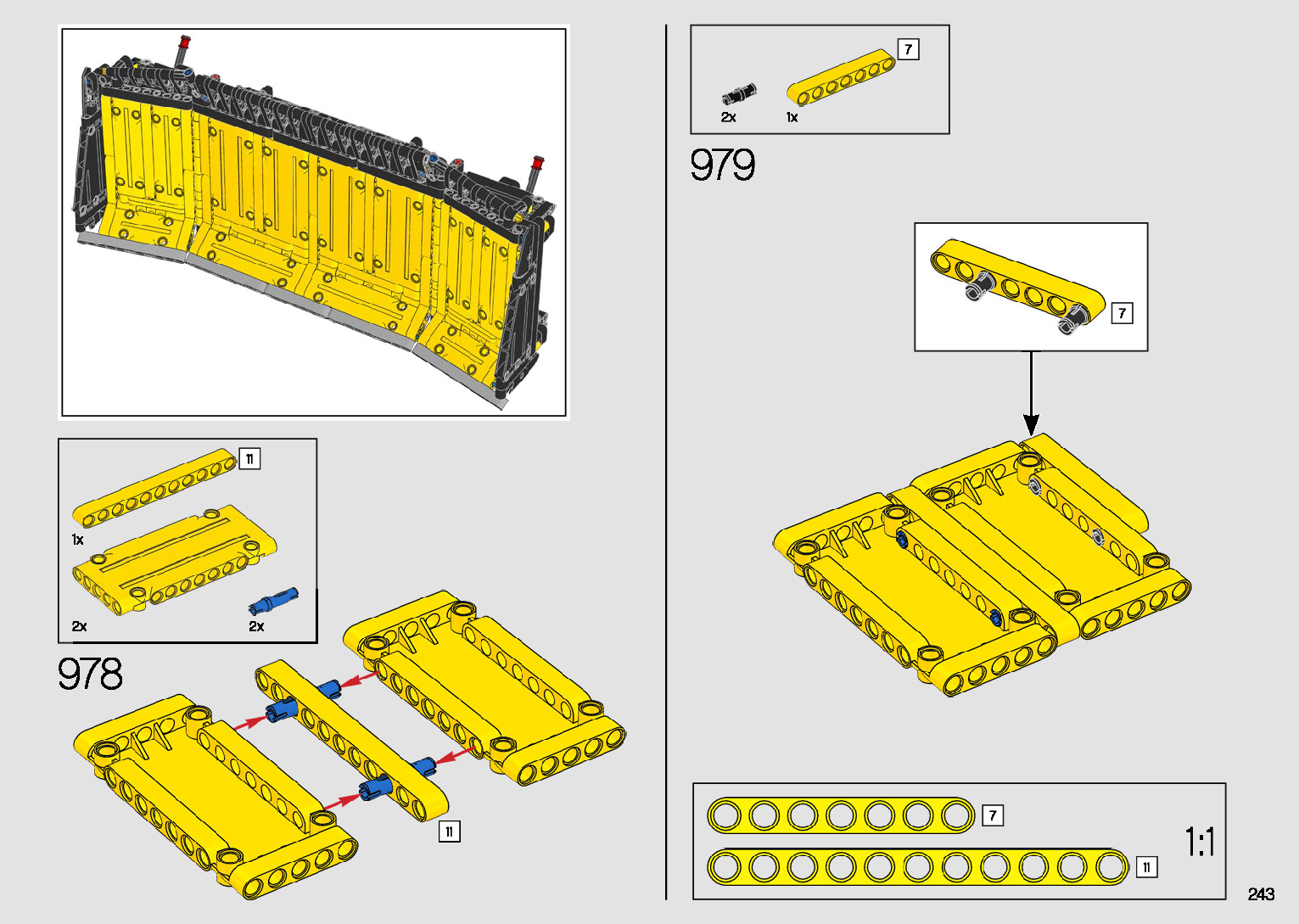 11

1x

2x

2x

978

11

7

2x

1x

979

7

7

11

1:1

243