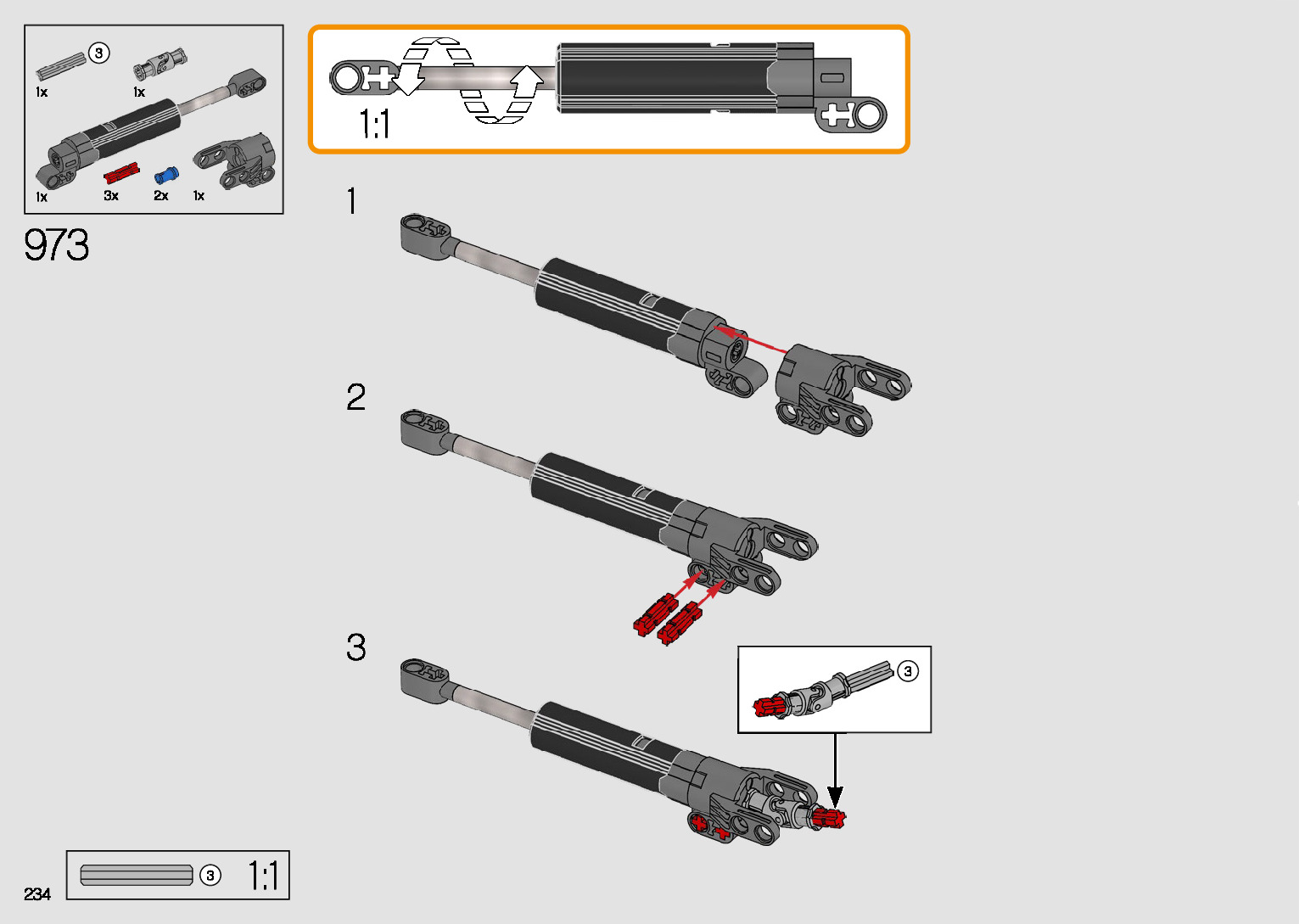 3
1x
1x
1x
3x
2x
1x

973

1:1

1

2

3

3

3 1:1

234