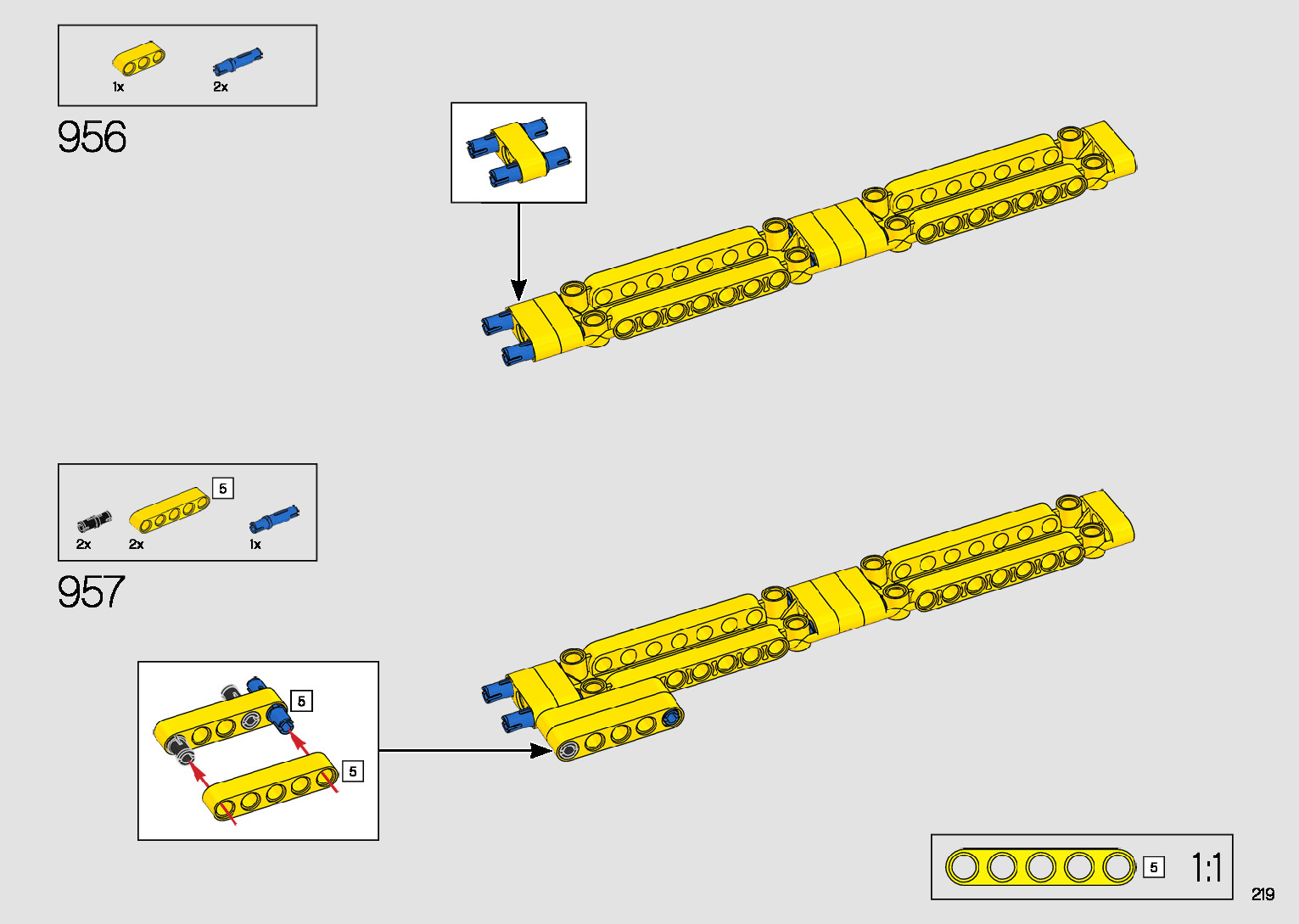 1x
2x

956

5
2x
2x
1x

957

5
5

5
1:1

219