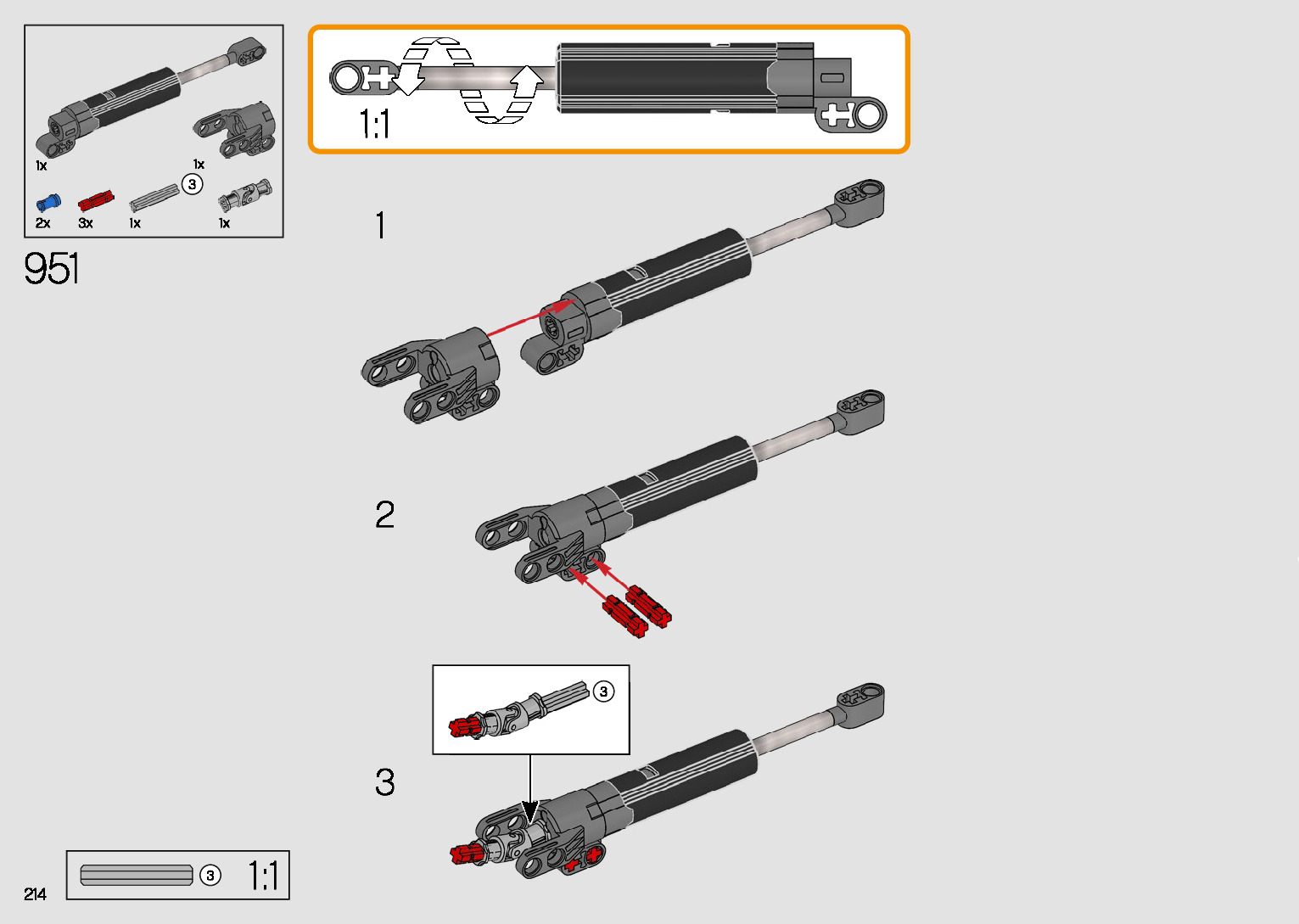 1x
1x
3
2x
3x
1x
1x
951
1:1
1
2
3
3
3
1:1
214