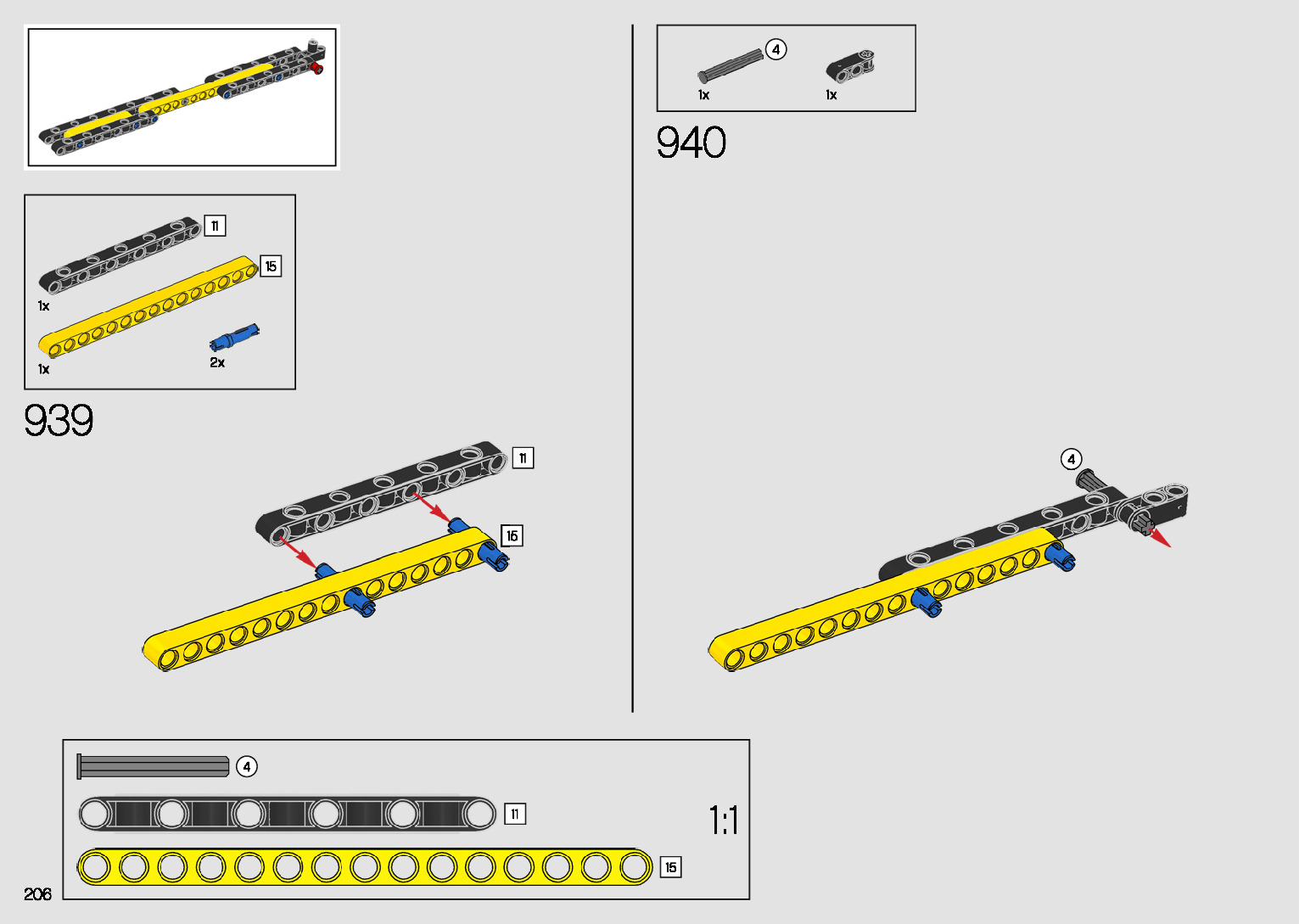 11
15
1x
1x
2x
939
11
15

4
1x
1x
940
4

4
11
15
1:1
206