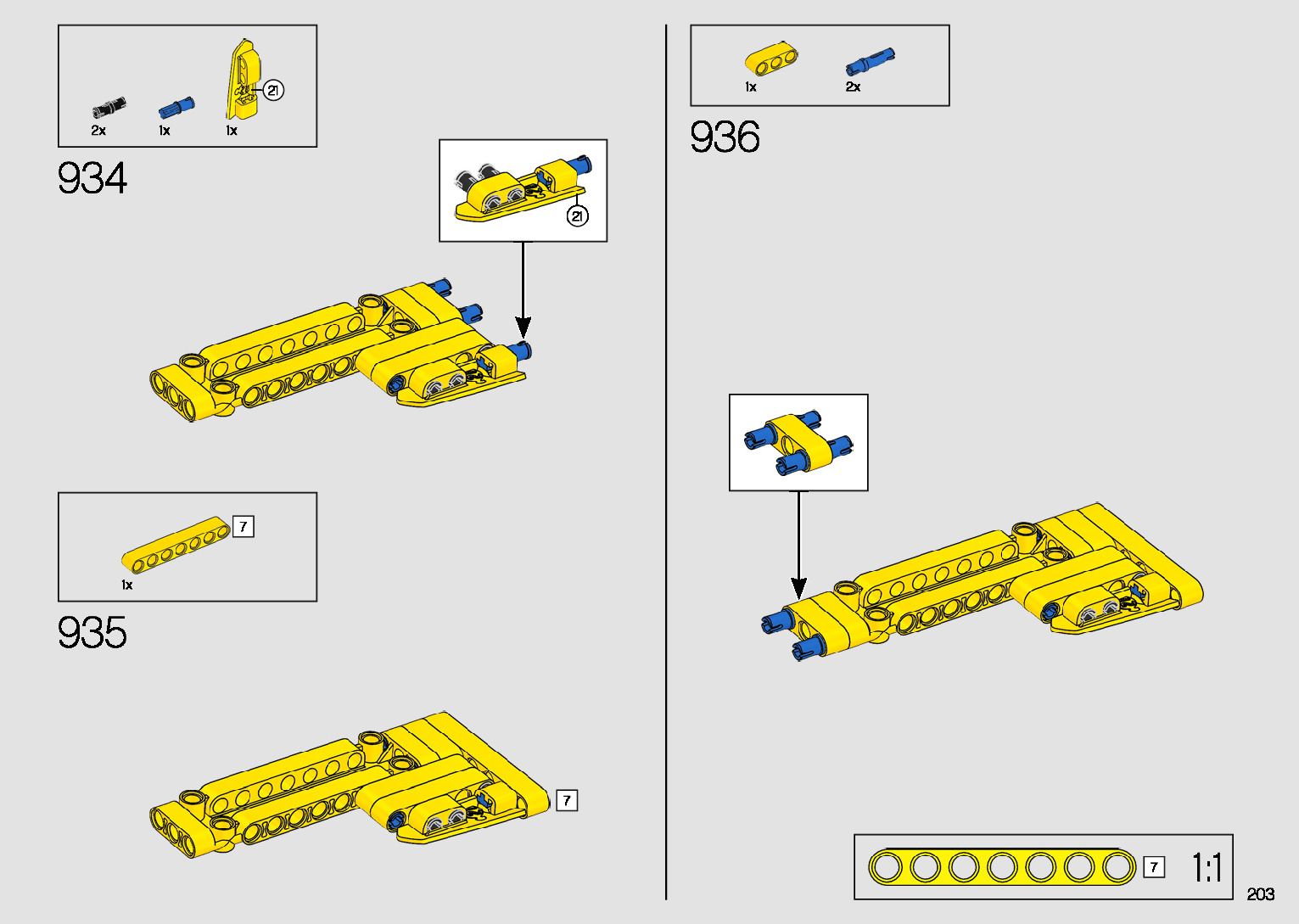 21
2x
1x
1x

934

21

7
1x

935

7

1x
2x

936

7
1:1

203