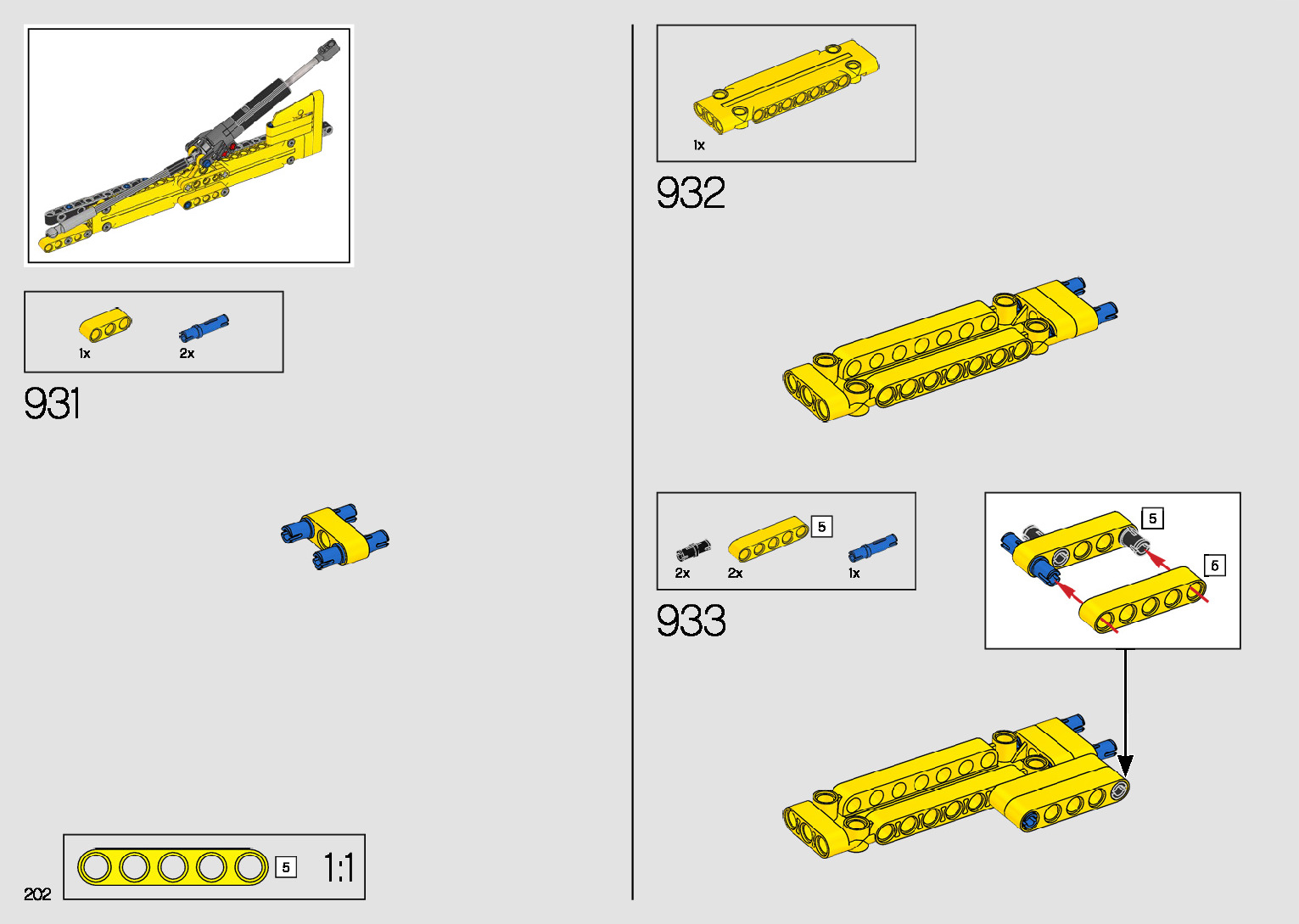 1x
2x
931

5
1:1
202

1x
932

2x
2x
5
1x
933

5
5