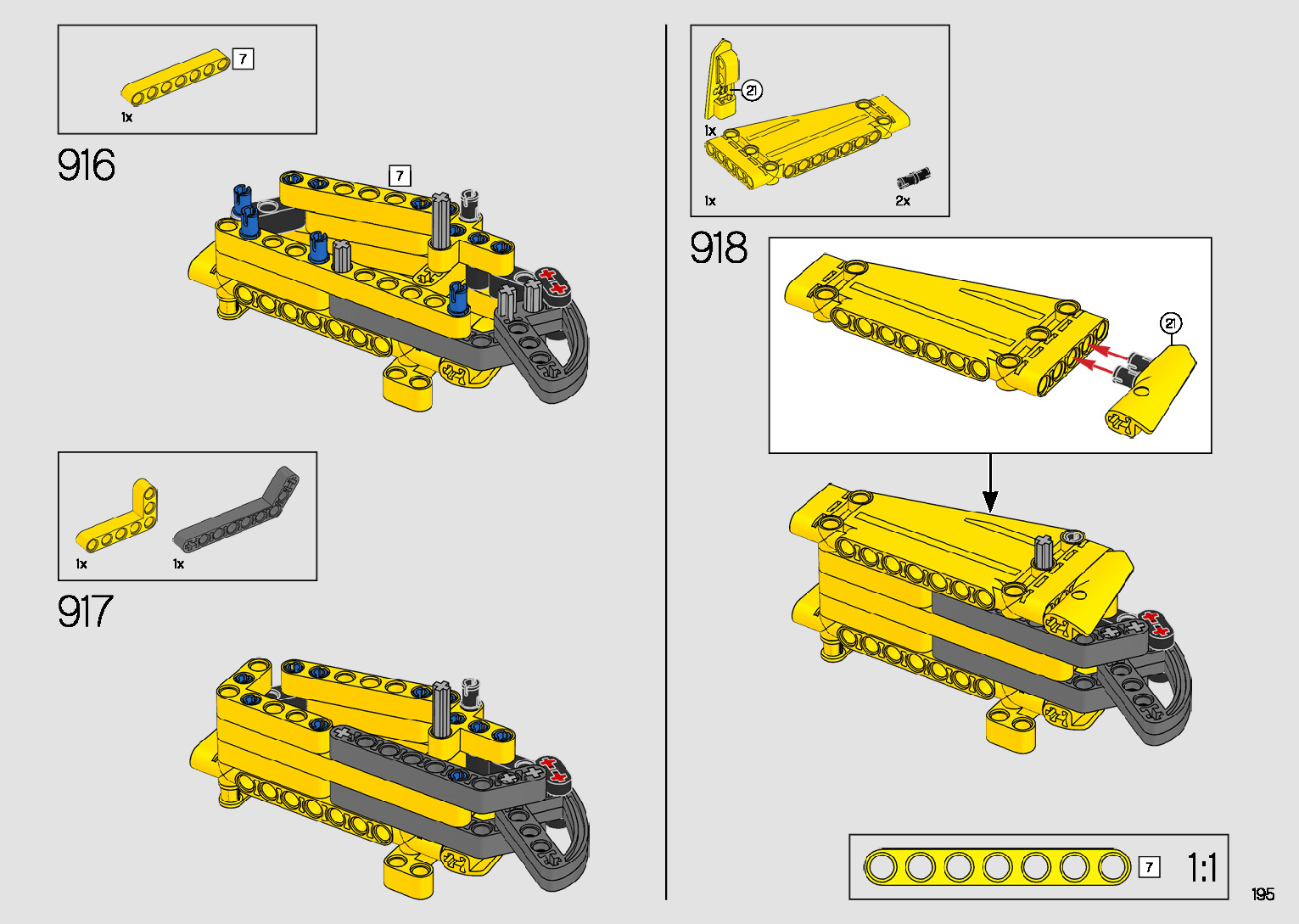 7
1x
916
7

1x
1x
917

21
1x
1x
2x
918
21

7
1:1
195