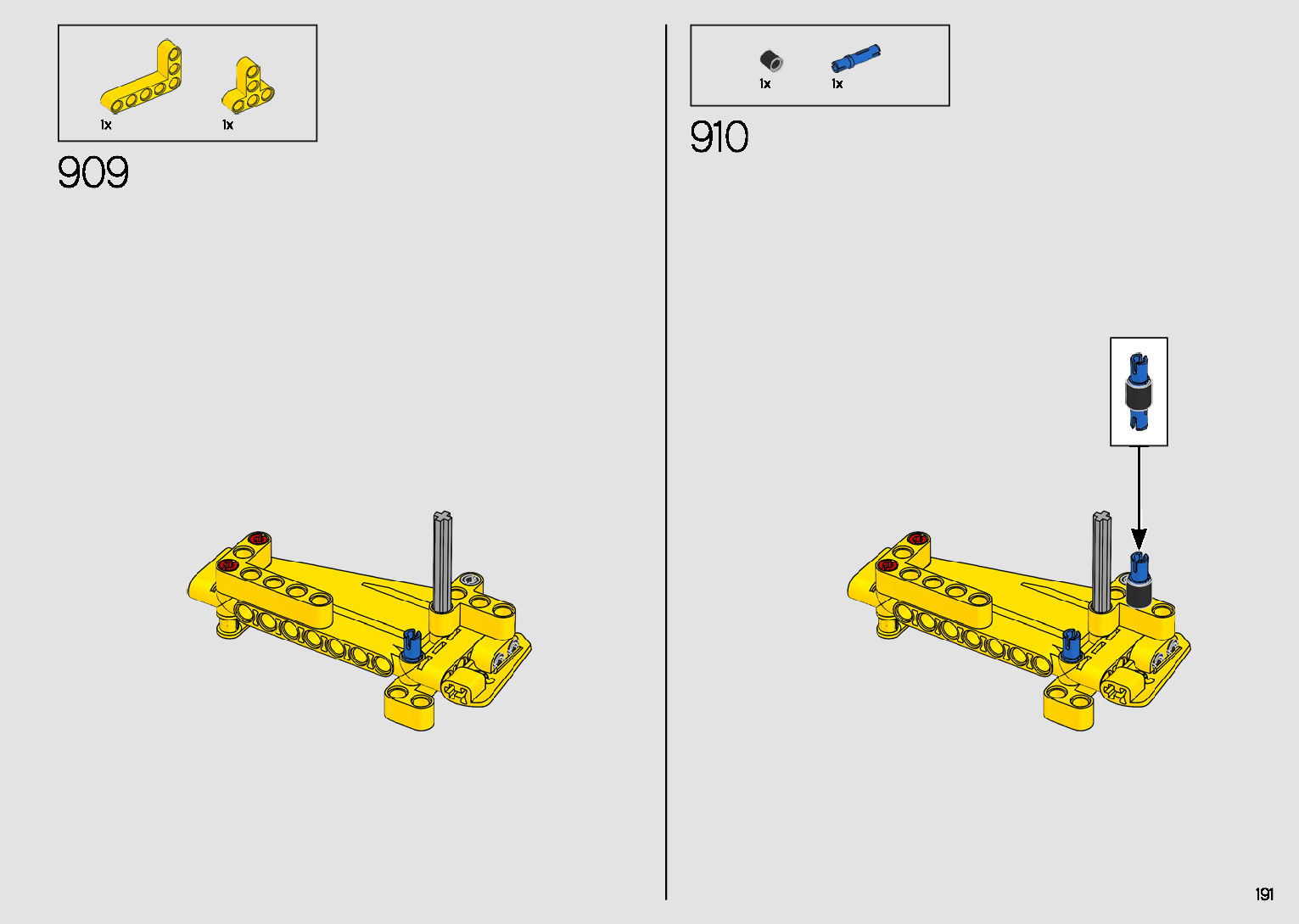 1x
1x

909

1x
1x

910

191