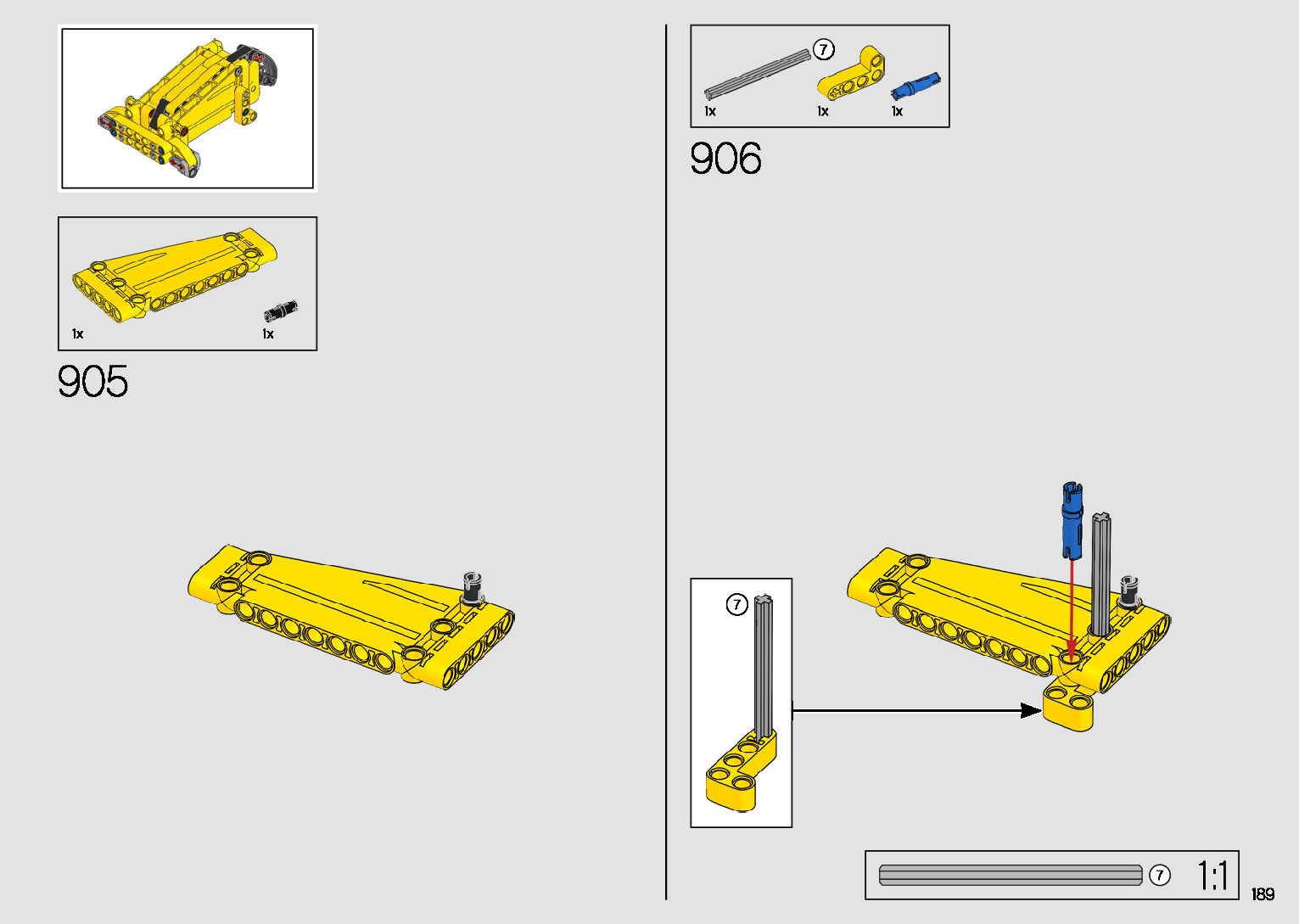 1x
1x

905

7

1x
1x
1x

906

7

7

1:1

189