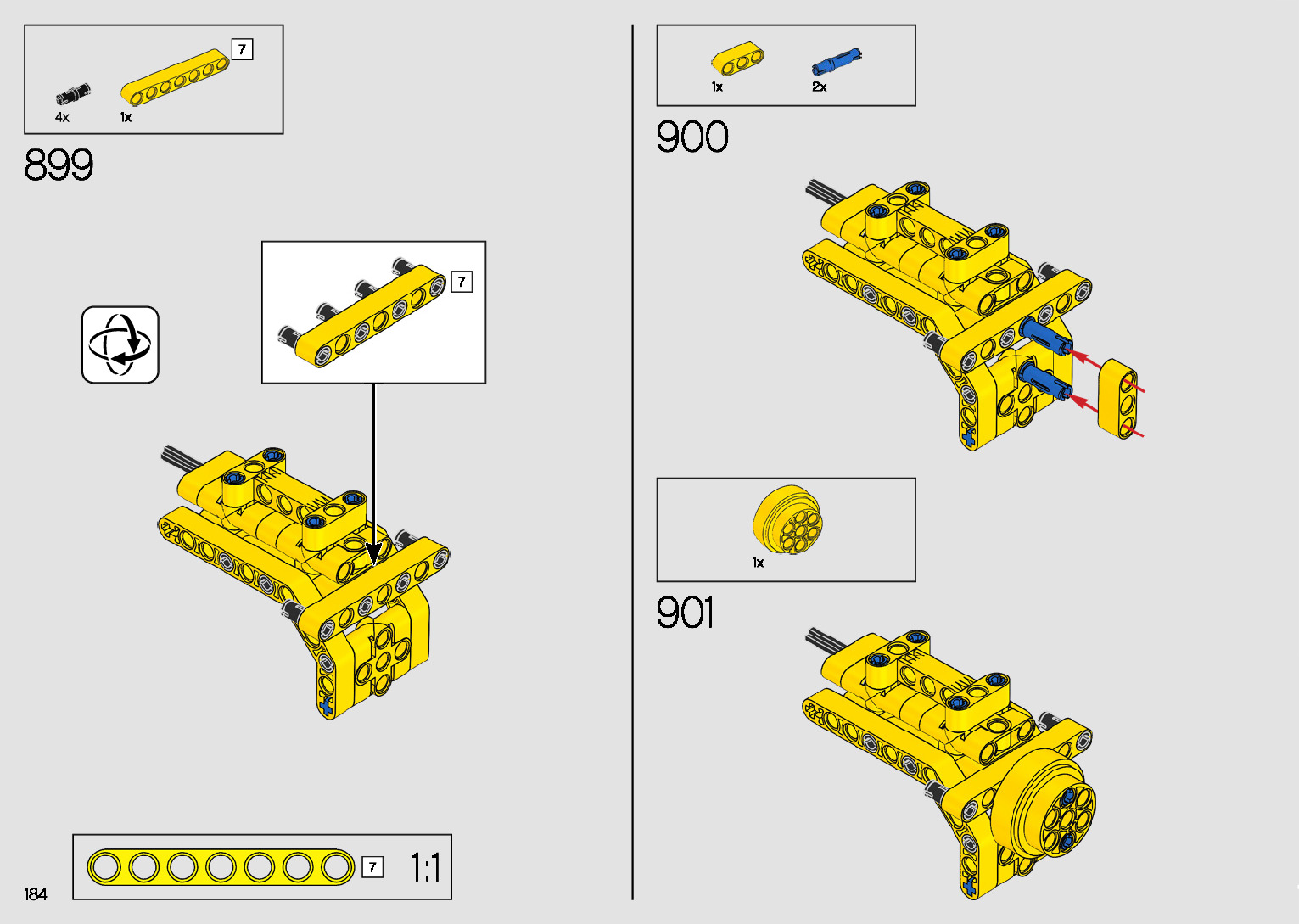 7
4x
1x
899

7

7
1:1
184

1x
2x
900

1x
901