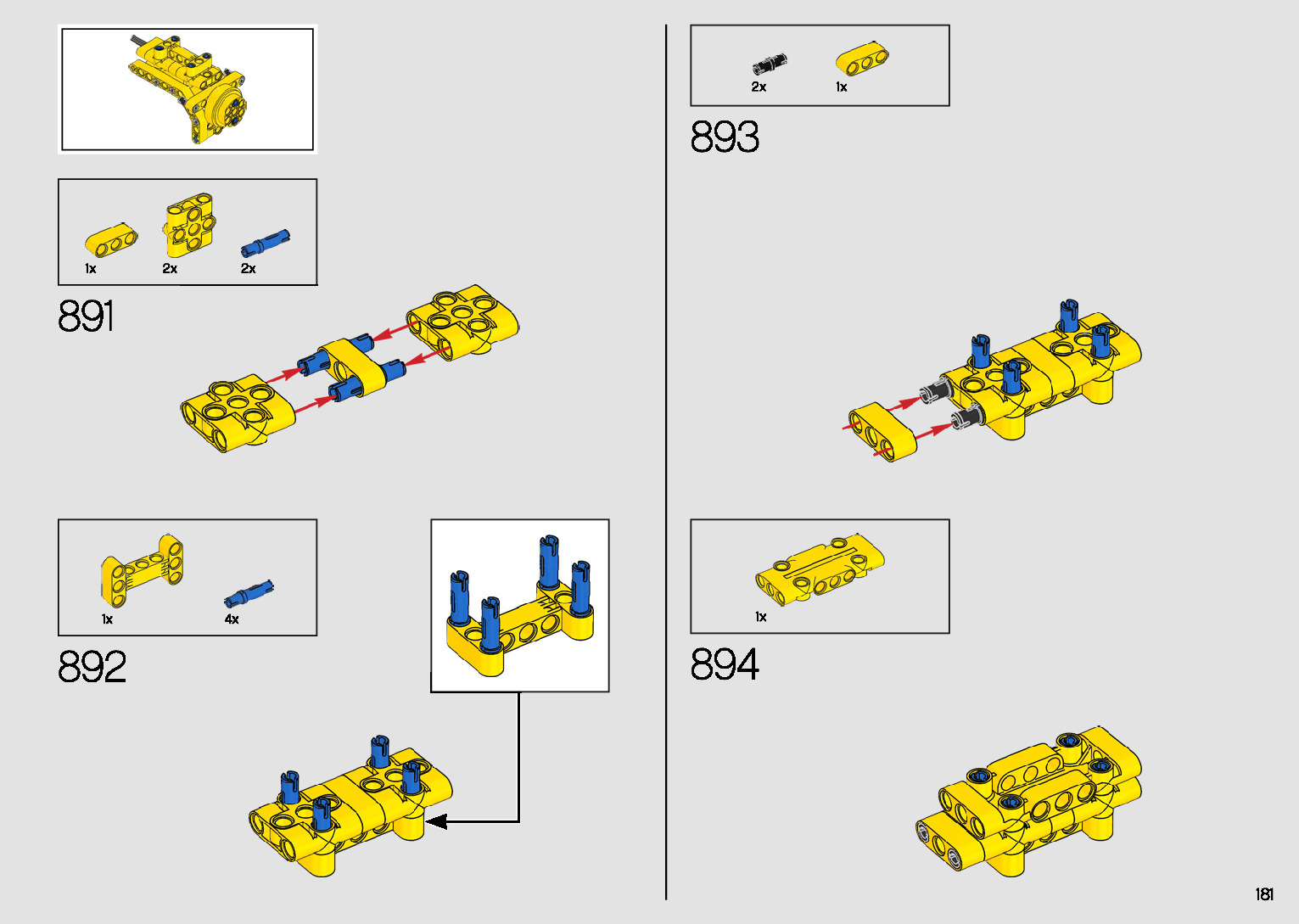 1x 2x 2x

891

1x 4x

892

2x 1x

893

1x

894

181