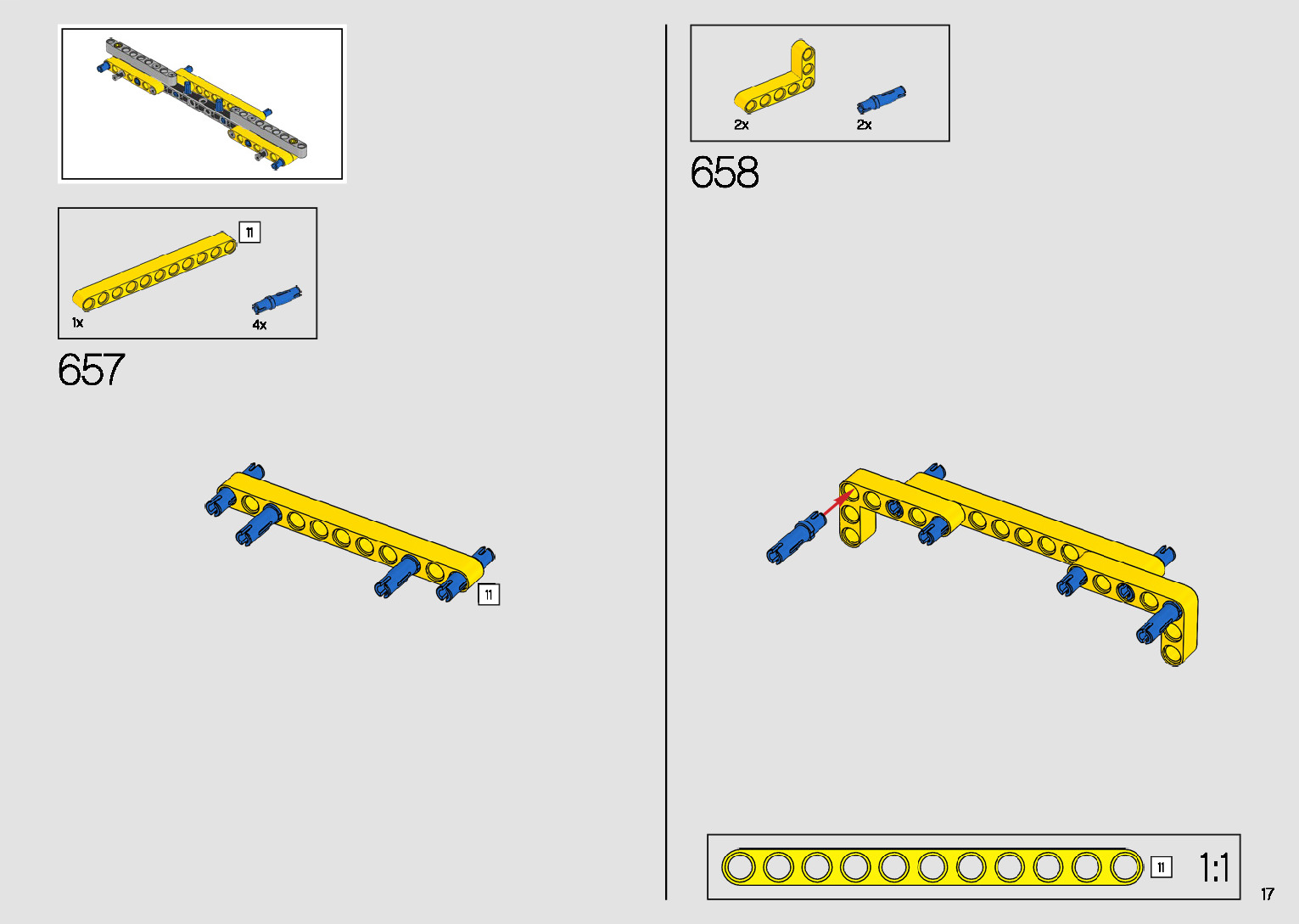 11

1x

4x

657

11

2x

2x

658

11

1:1

17