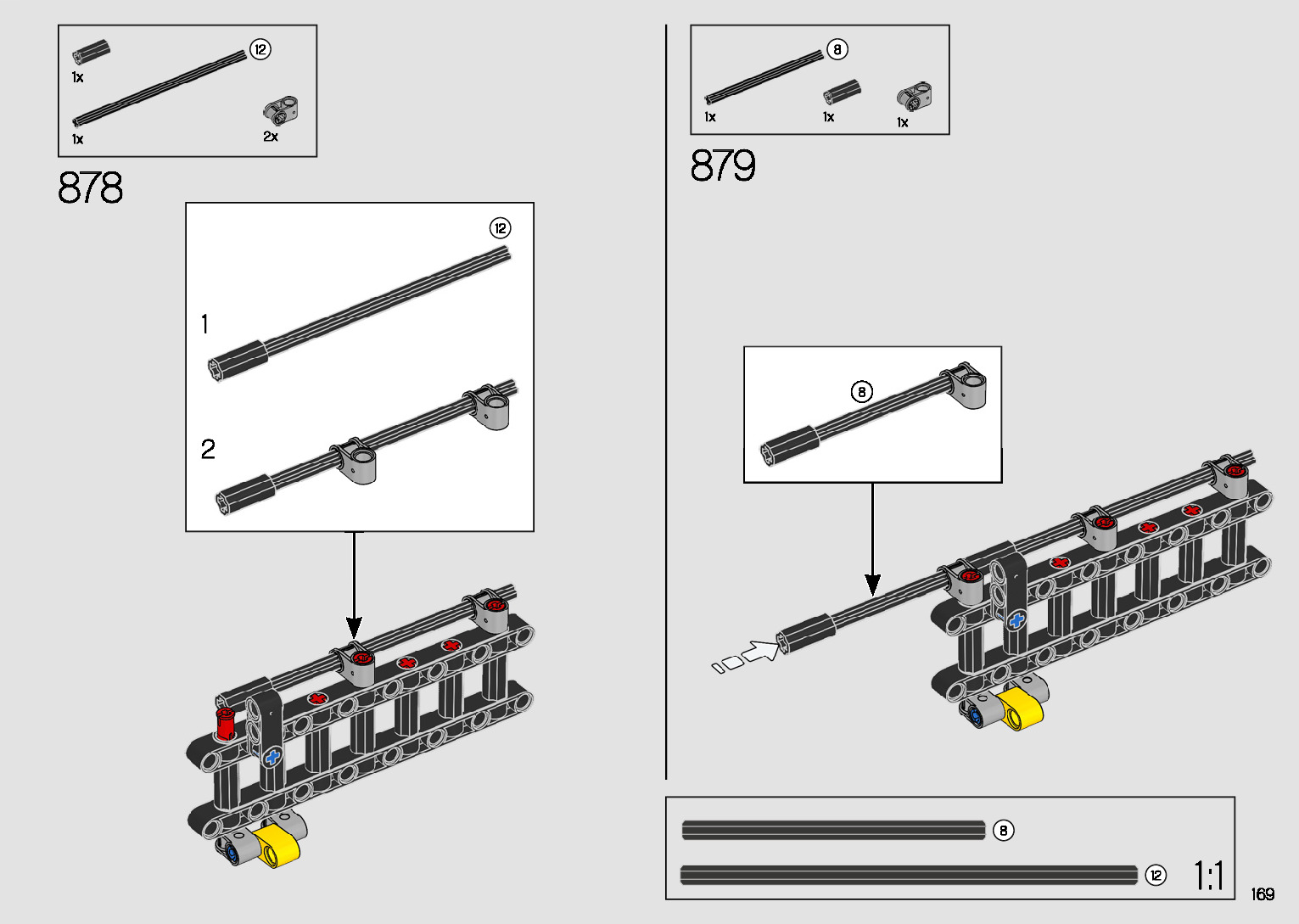 1x
12
1x
2x

878

12

1

2

8
1x
1x
1x

879

8

8

12
1:1

169