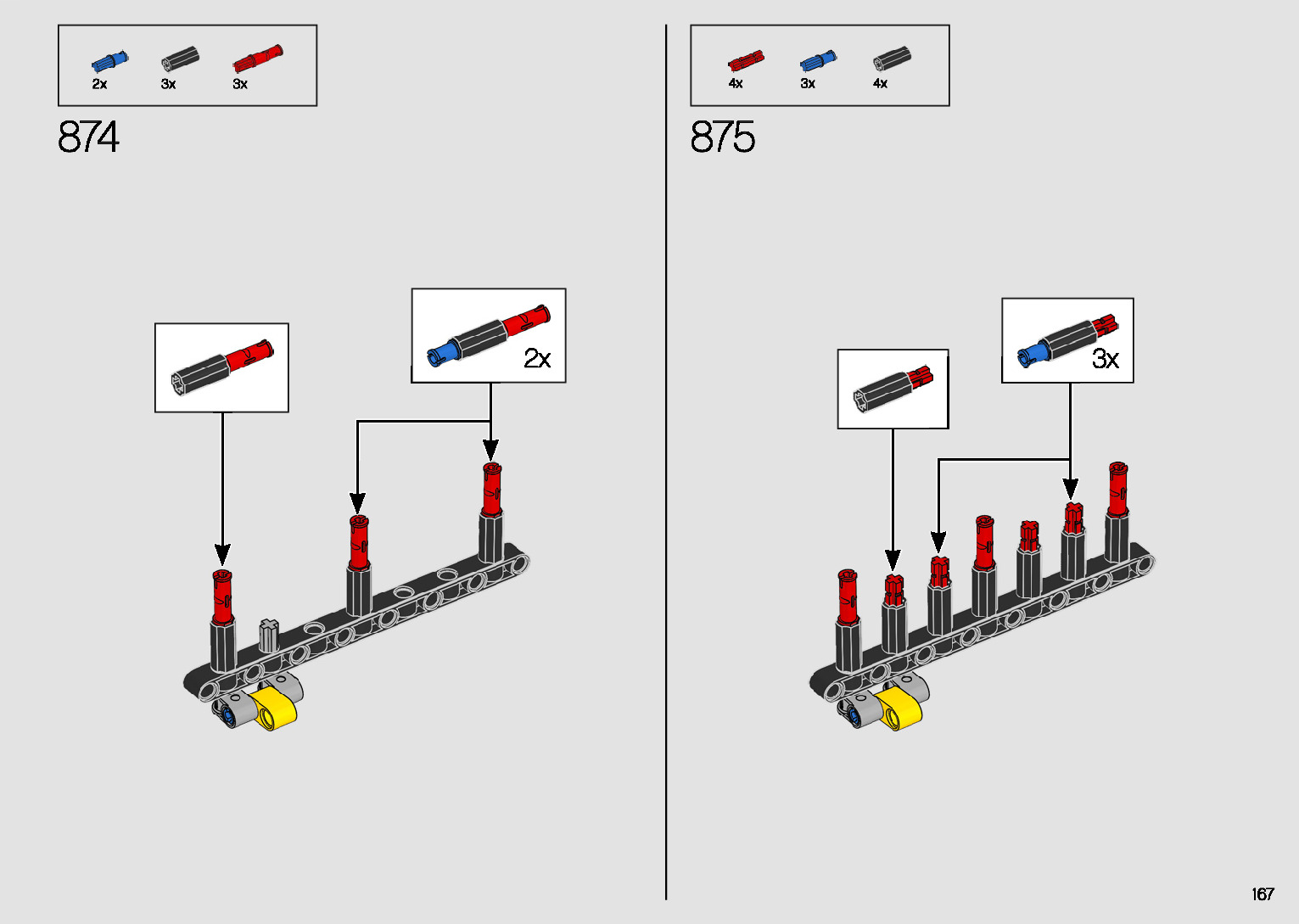 2x 3x 3x

874

2x

4x 3x 4x

875

3x

167