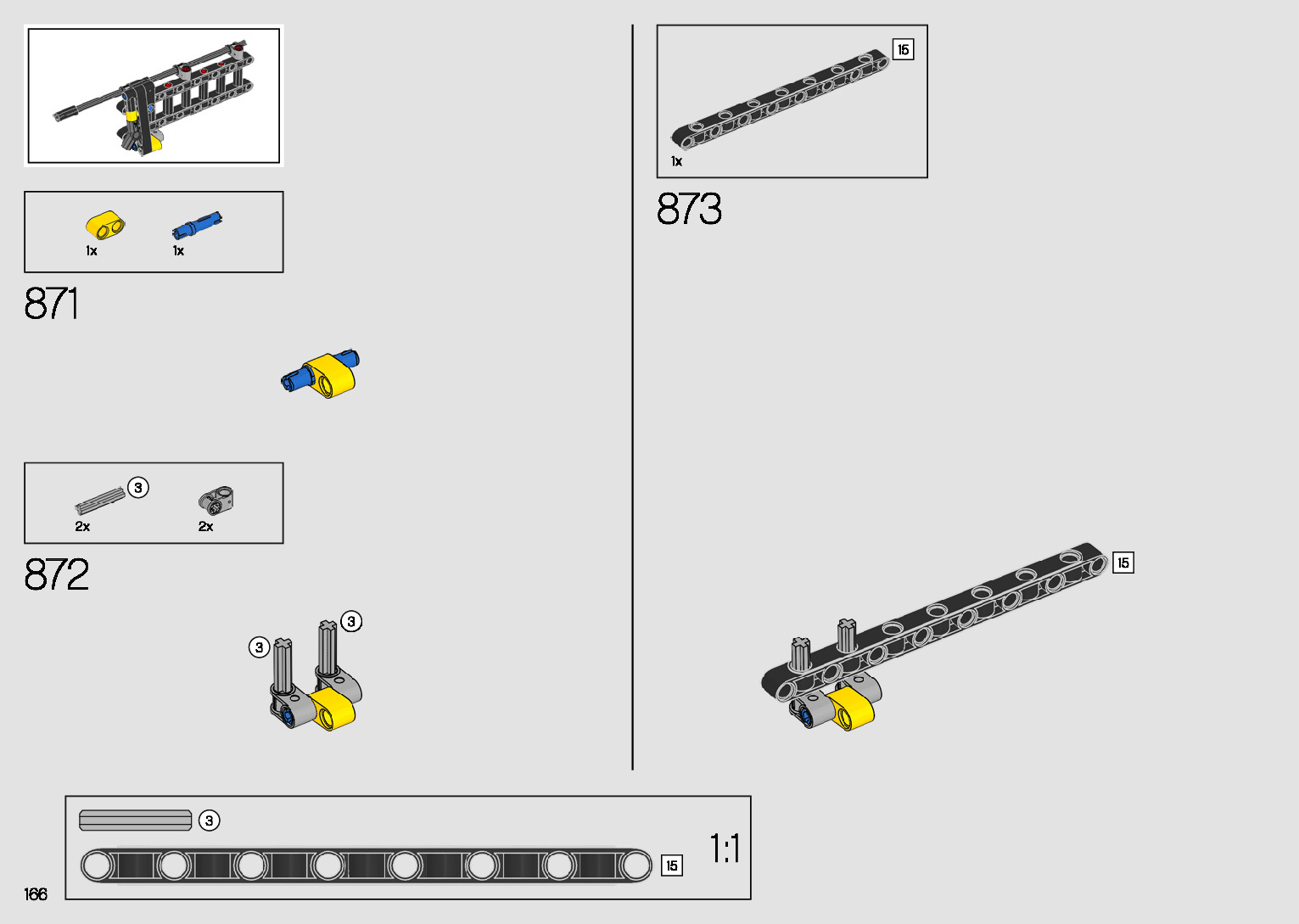 1x 1x

871

3
2x 2x

872

3
3

15
1x

873

15

3
15
1:1

166