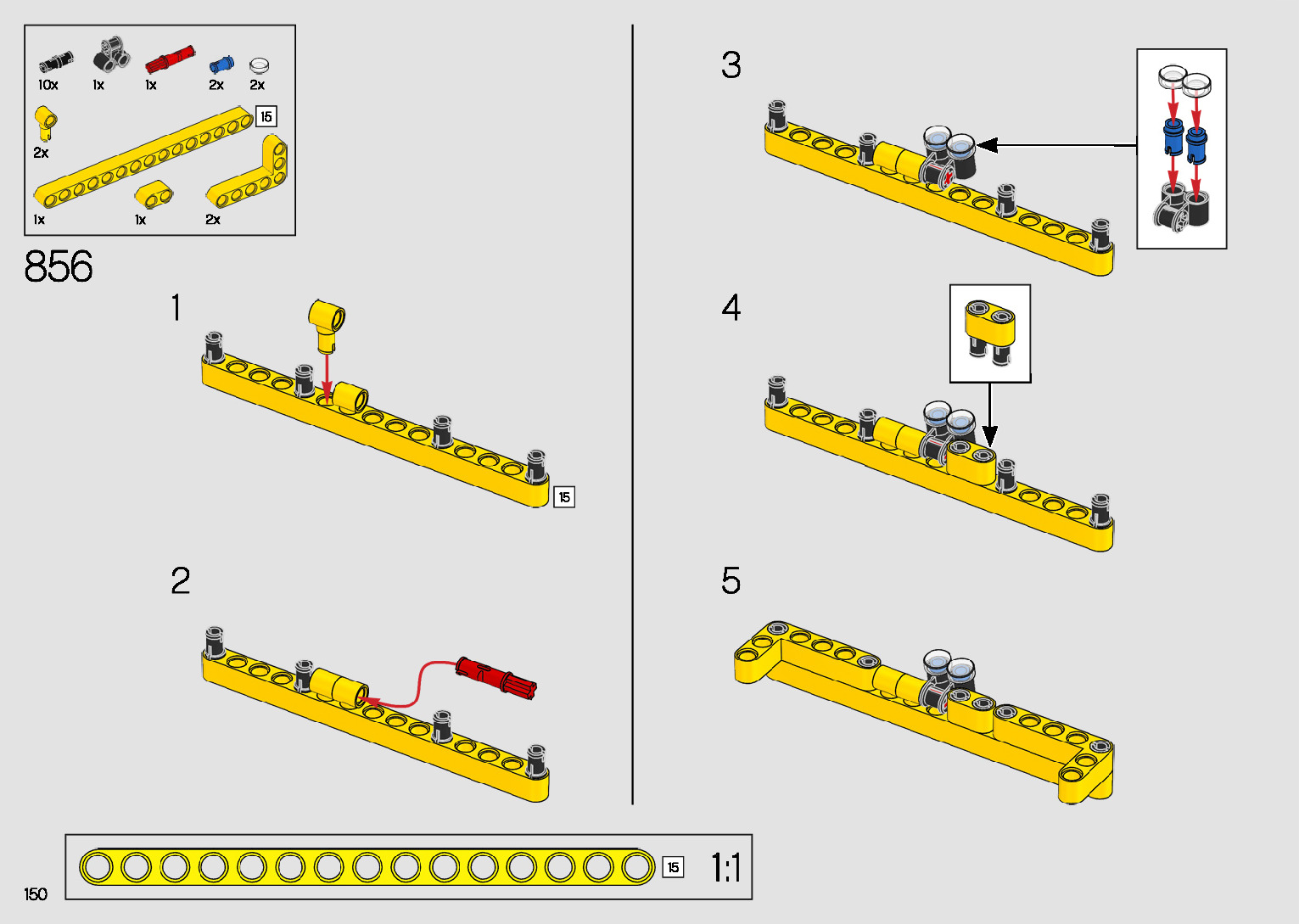 10x 1x 1x 2x 2x

2x

15

1x 1x 2x

856

1

15

2

3

4

5

15 1:1

150