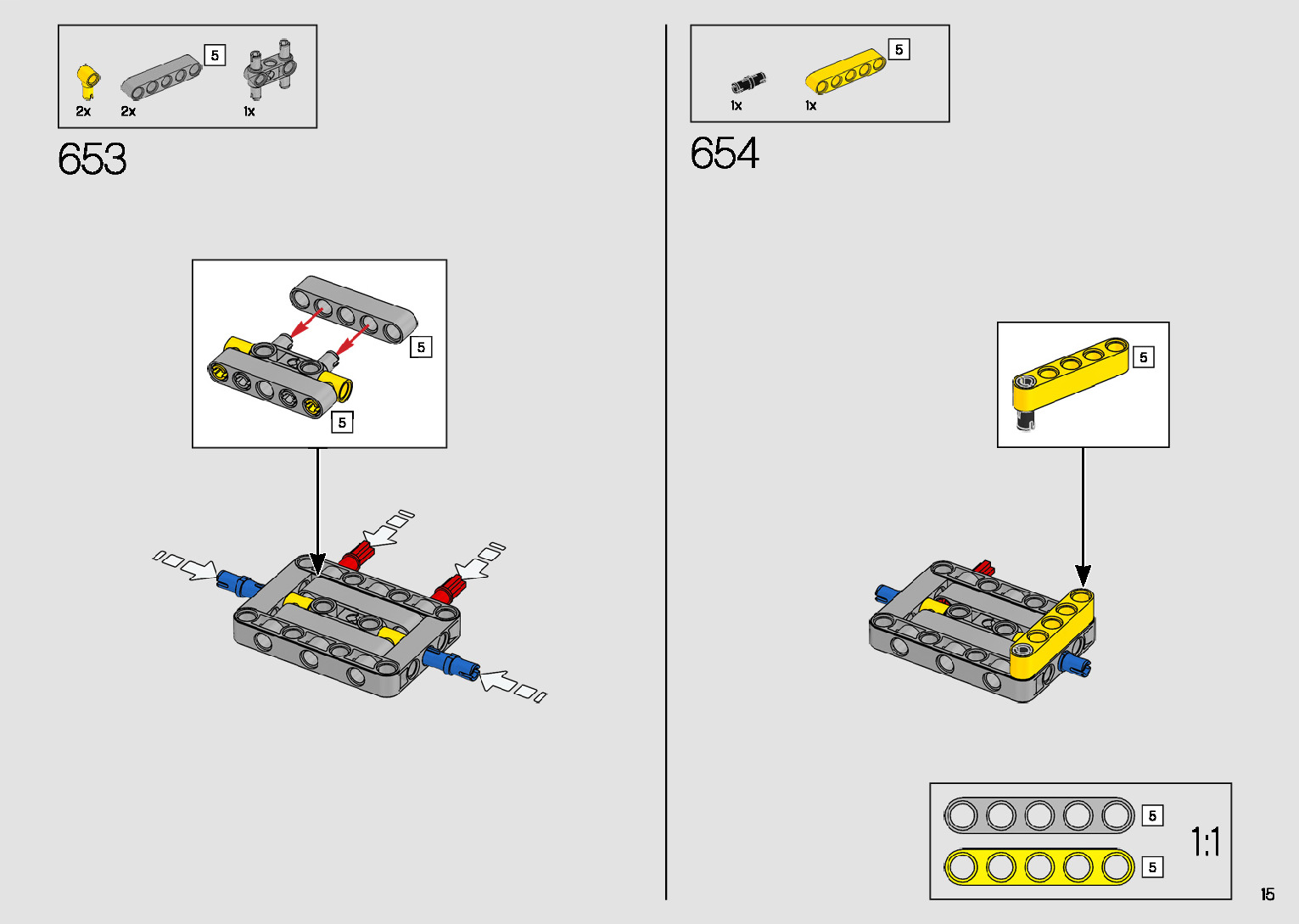 5
2x 2x 1x

653

5

5

5
1x 1x

654

5

5

5

1:1

15