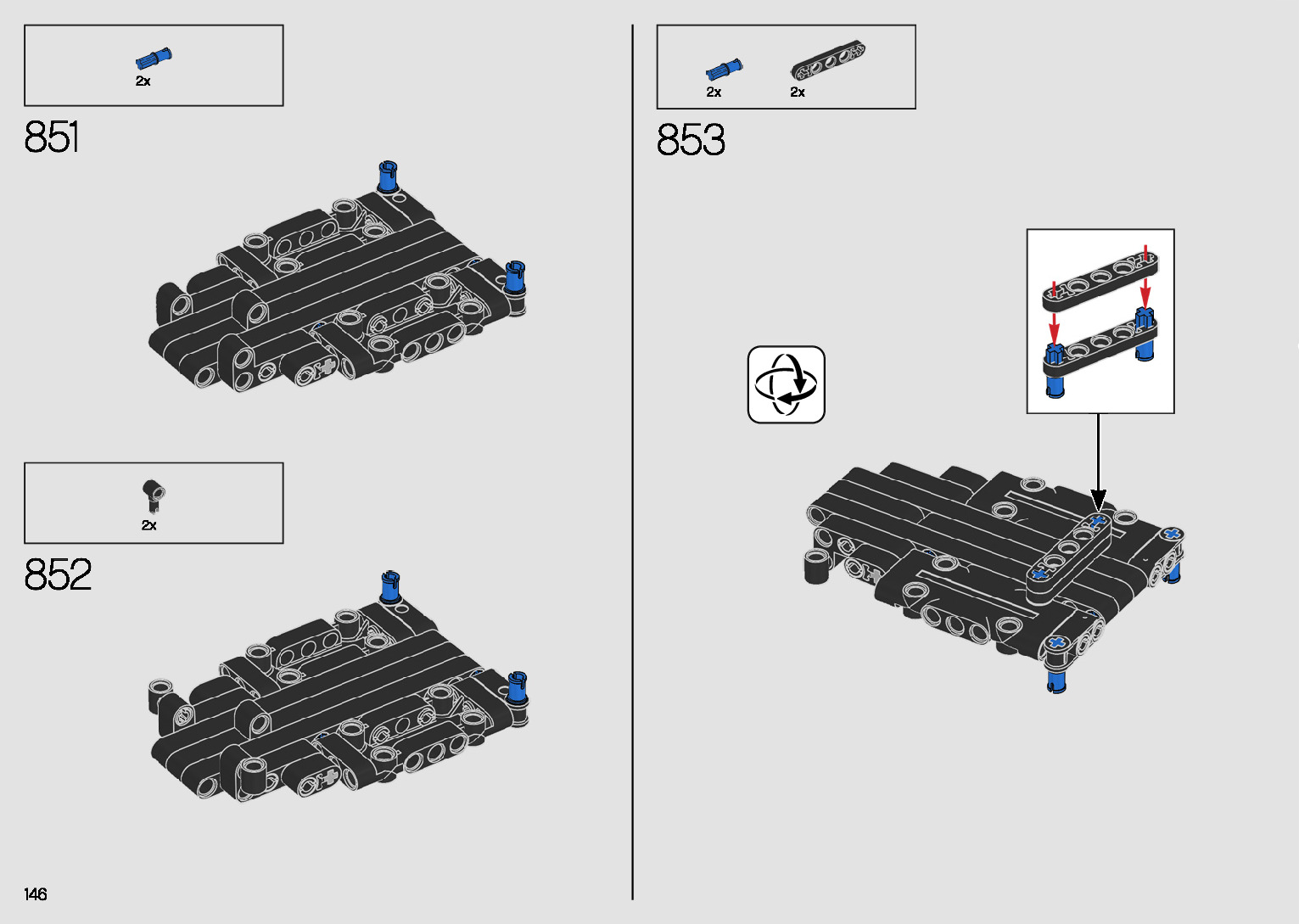 2x

851

2x

852

2x

2x

853

146