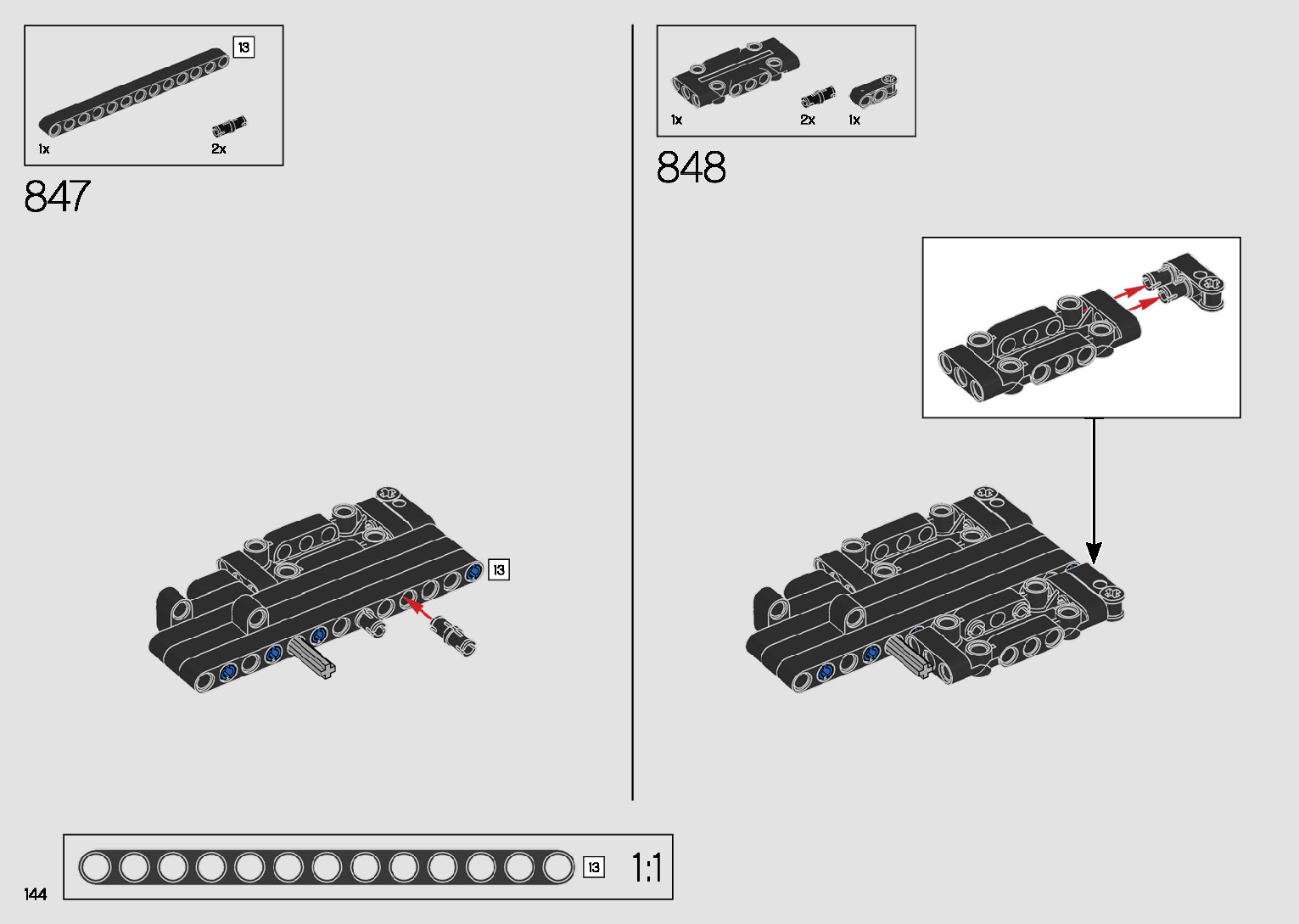 13
1x
2x
847
13
1x
2x
1x
848
13
1:1
144