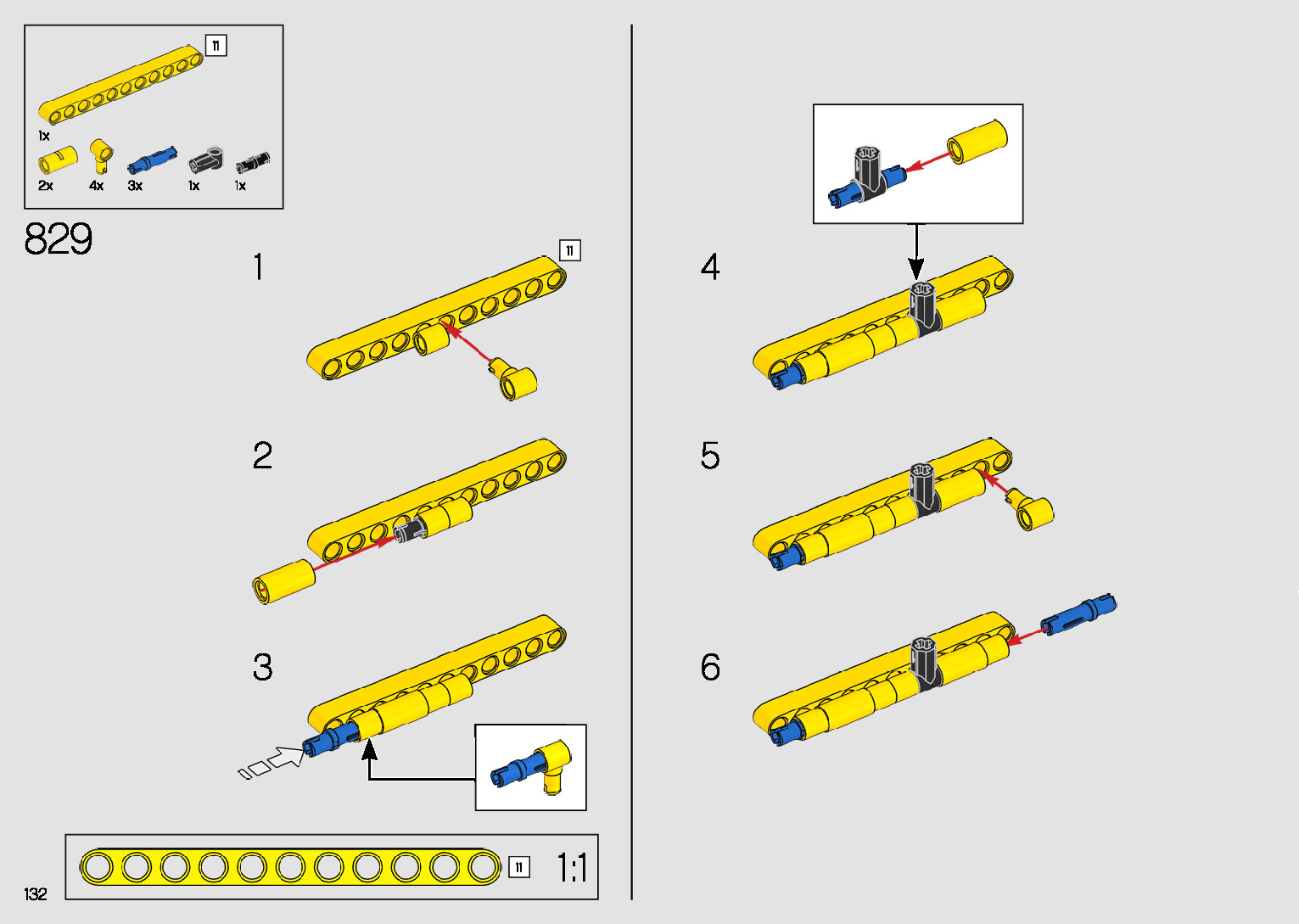 11
1x
2x 4x 3x 1x 1x
829
1
11
2
3
4
5
6
11
1:1
132