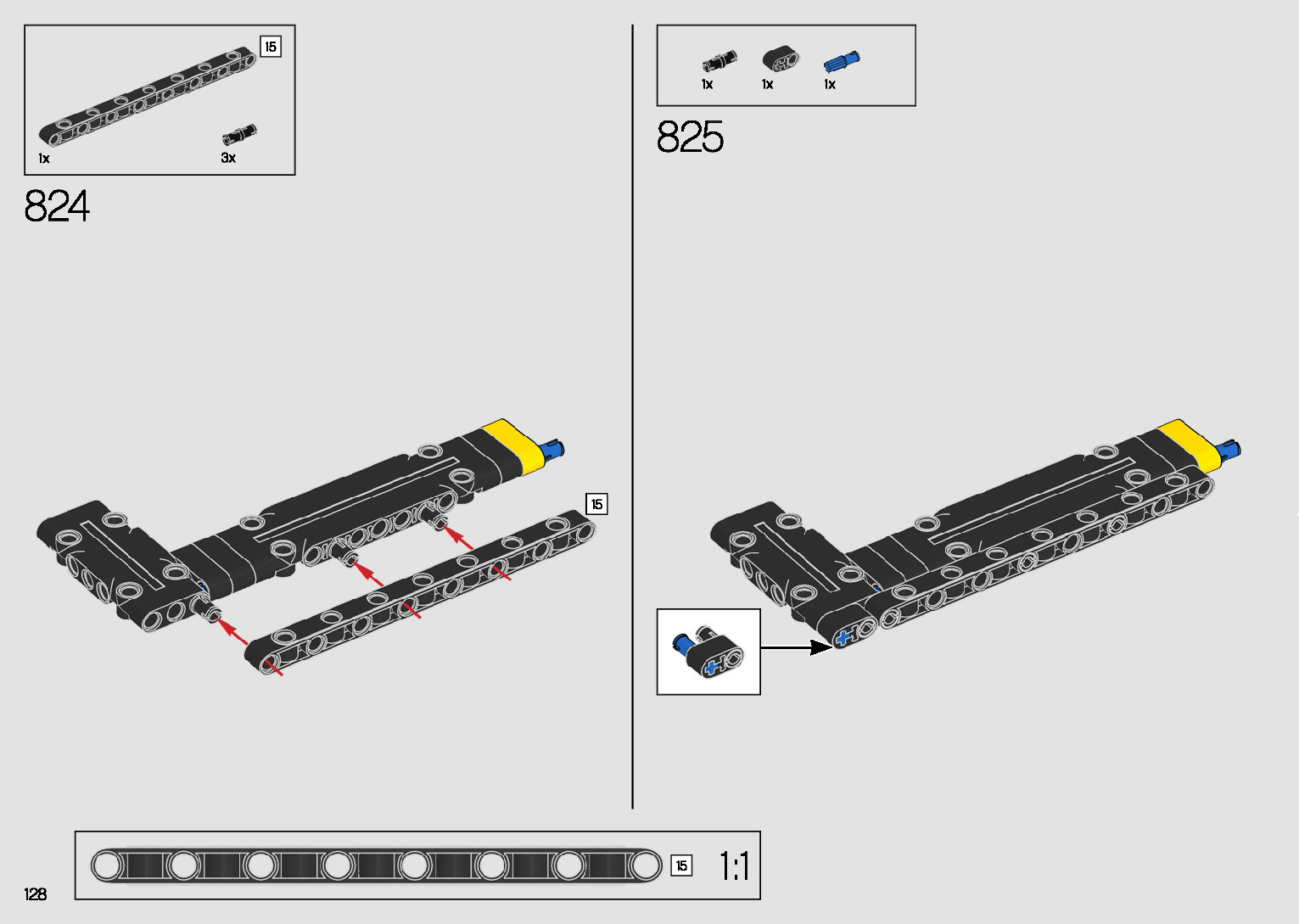 15

1x

3x

824

15

1x

1x

1x

825

15

1:1

128