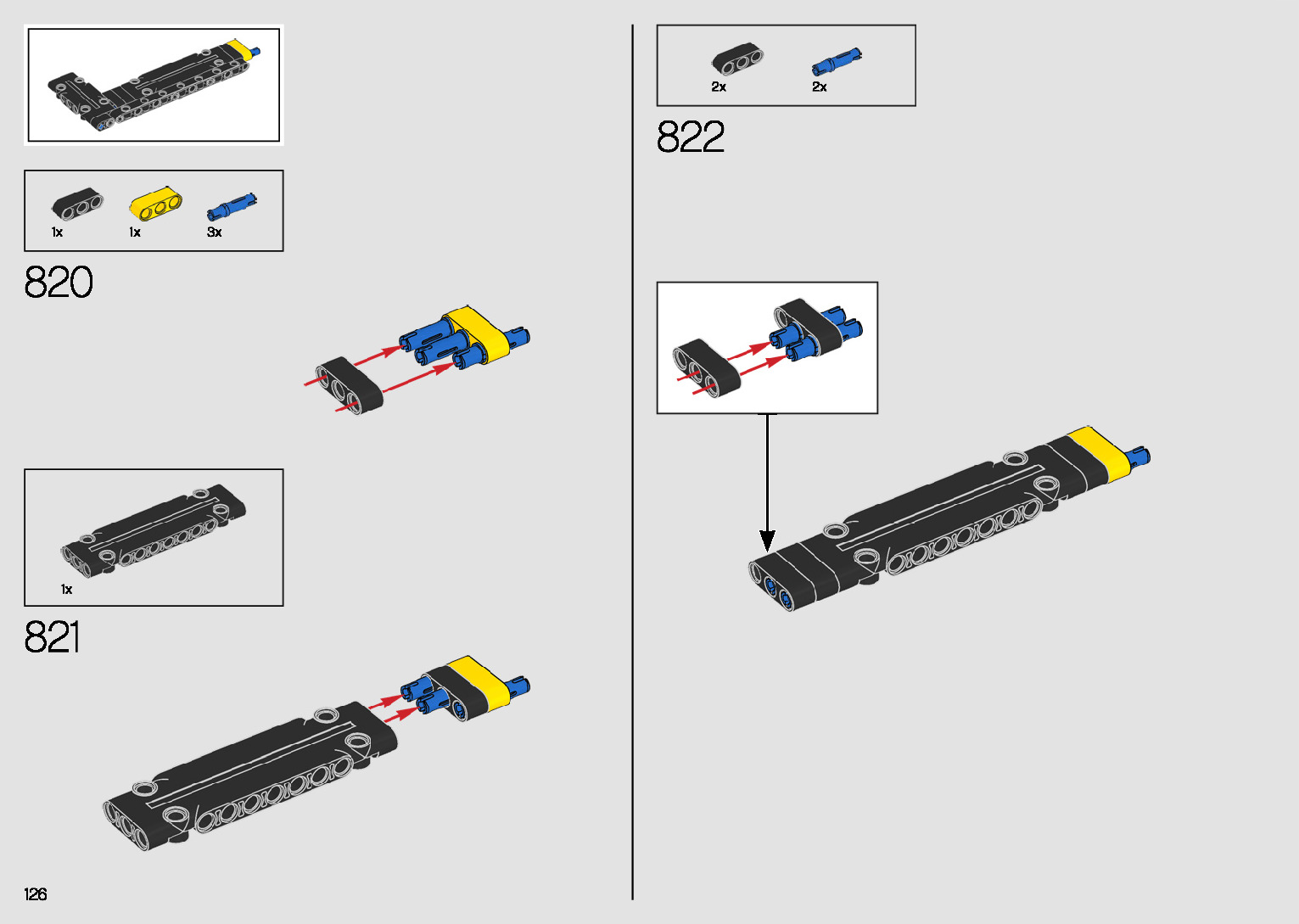 1x 1x 3x

820

1x

821

126

2x 2x

822