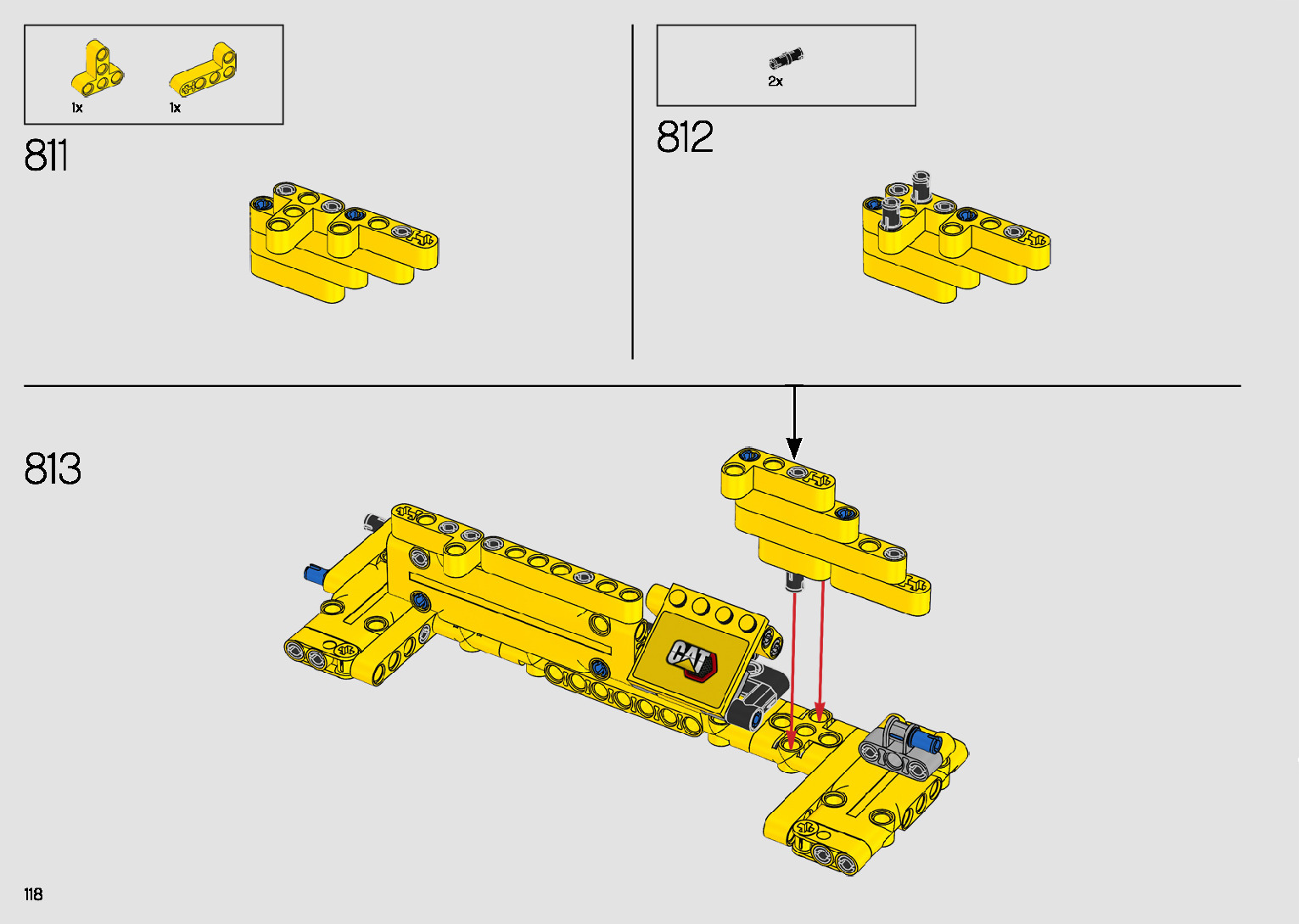 1x
1x
811

2x
812

813

CAT

118