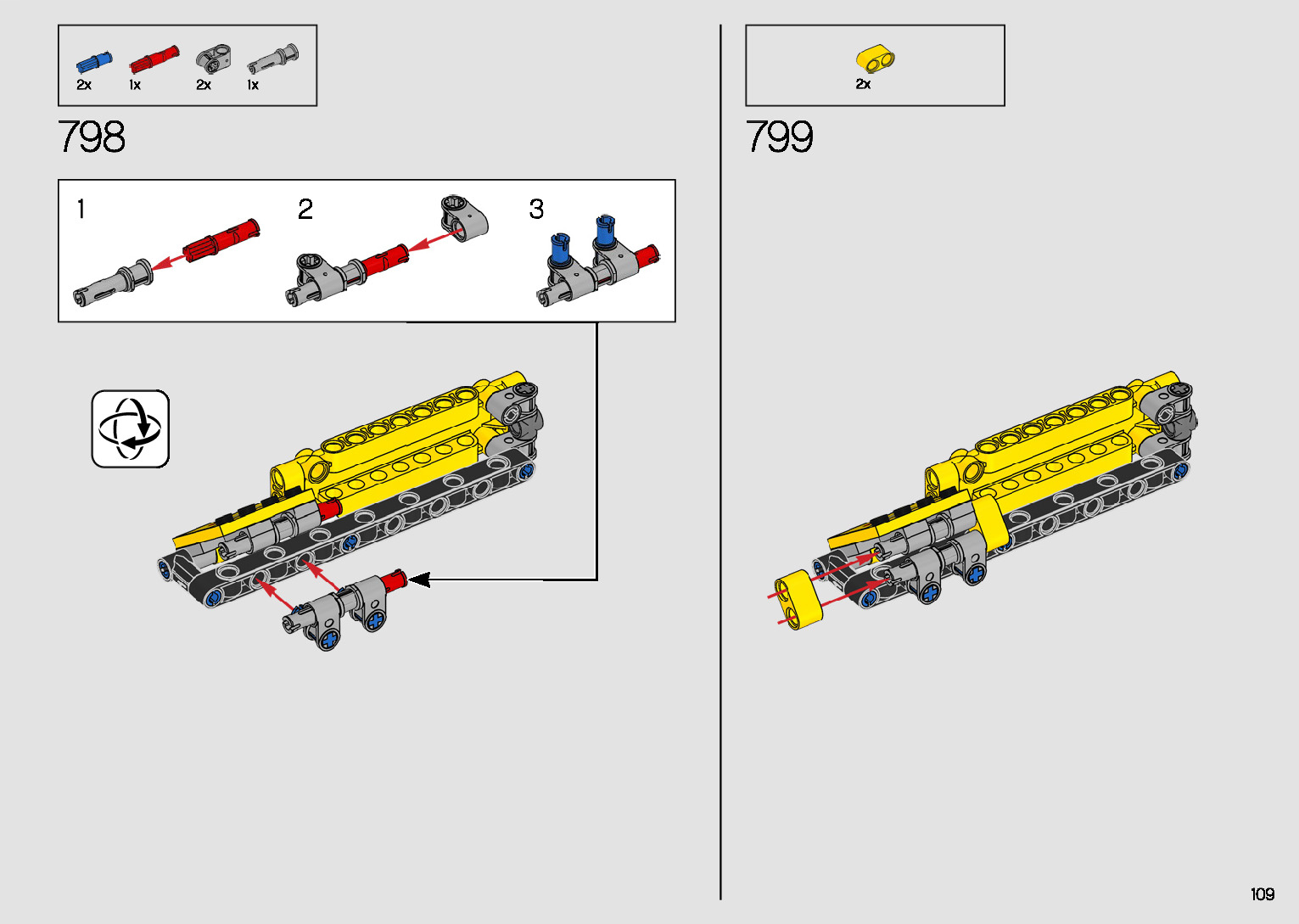 2x 1x 2x 1x

798

1 2 3

2x

799

109