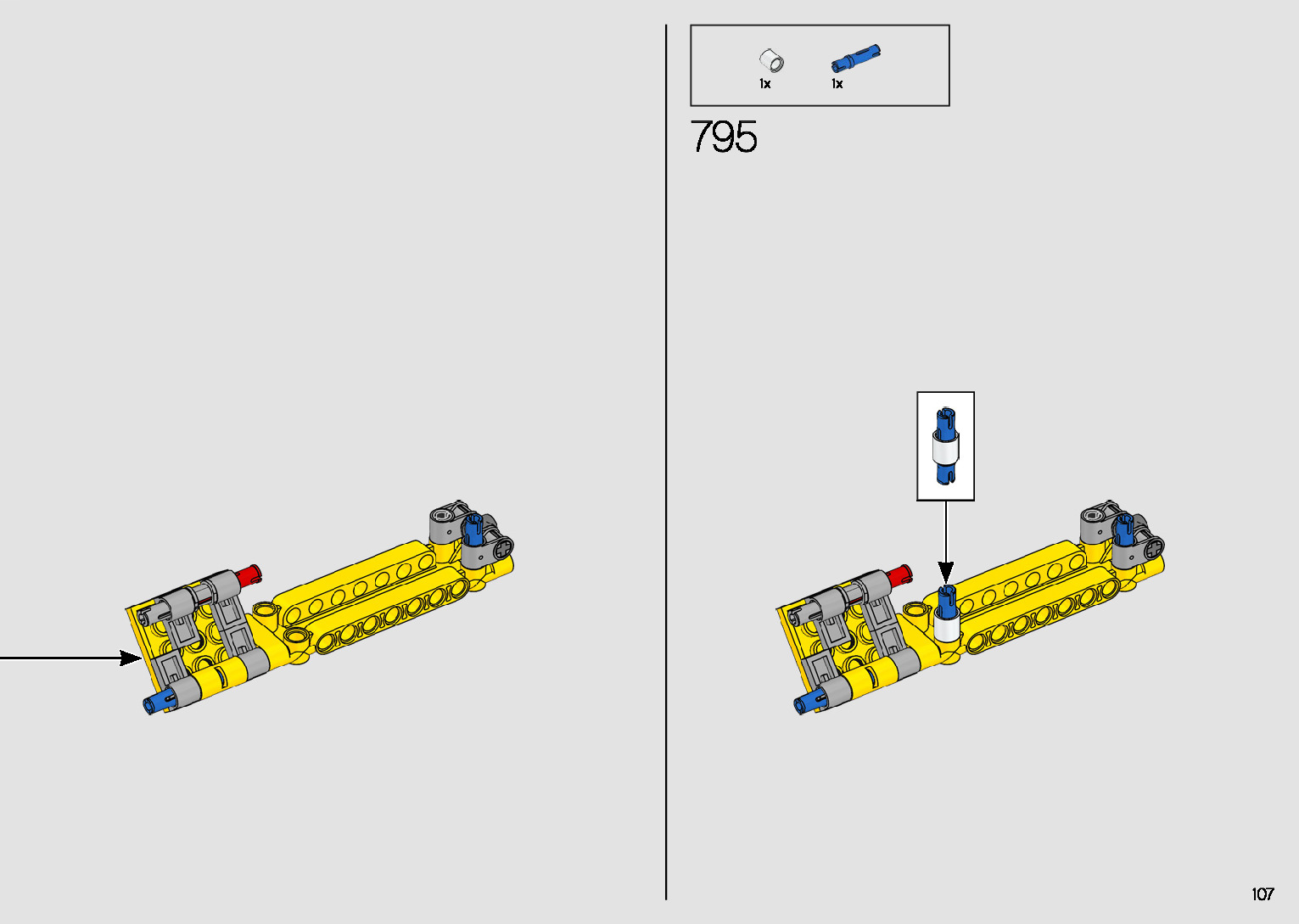 1x 1x

795

107