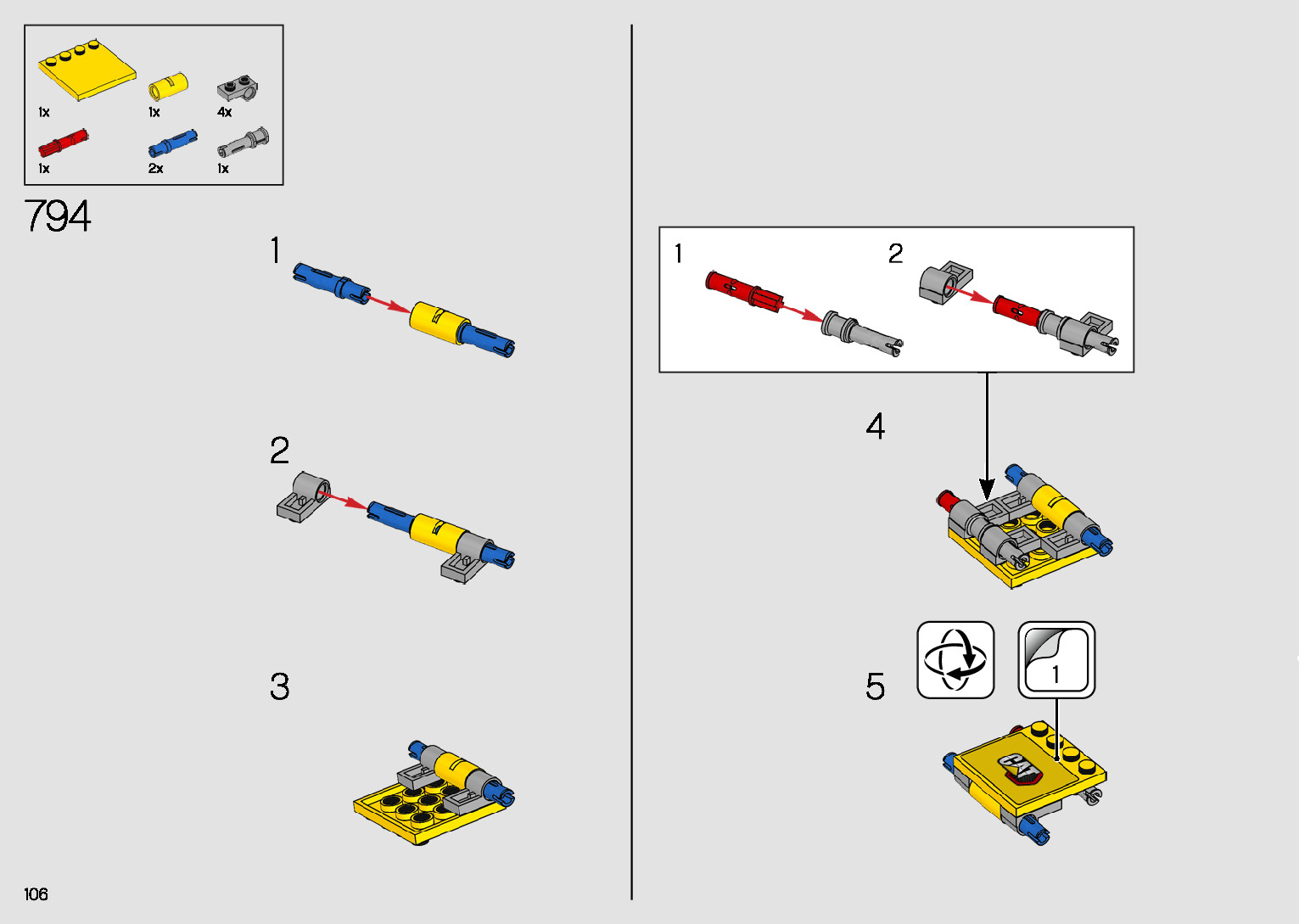 1x
1x
4x
1x
2x
1x

794

1

2

3

1

2

4

5

1

CAT

106