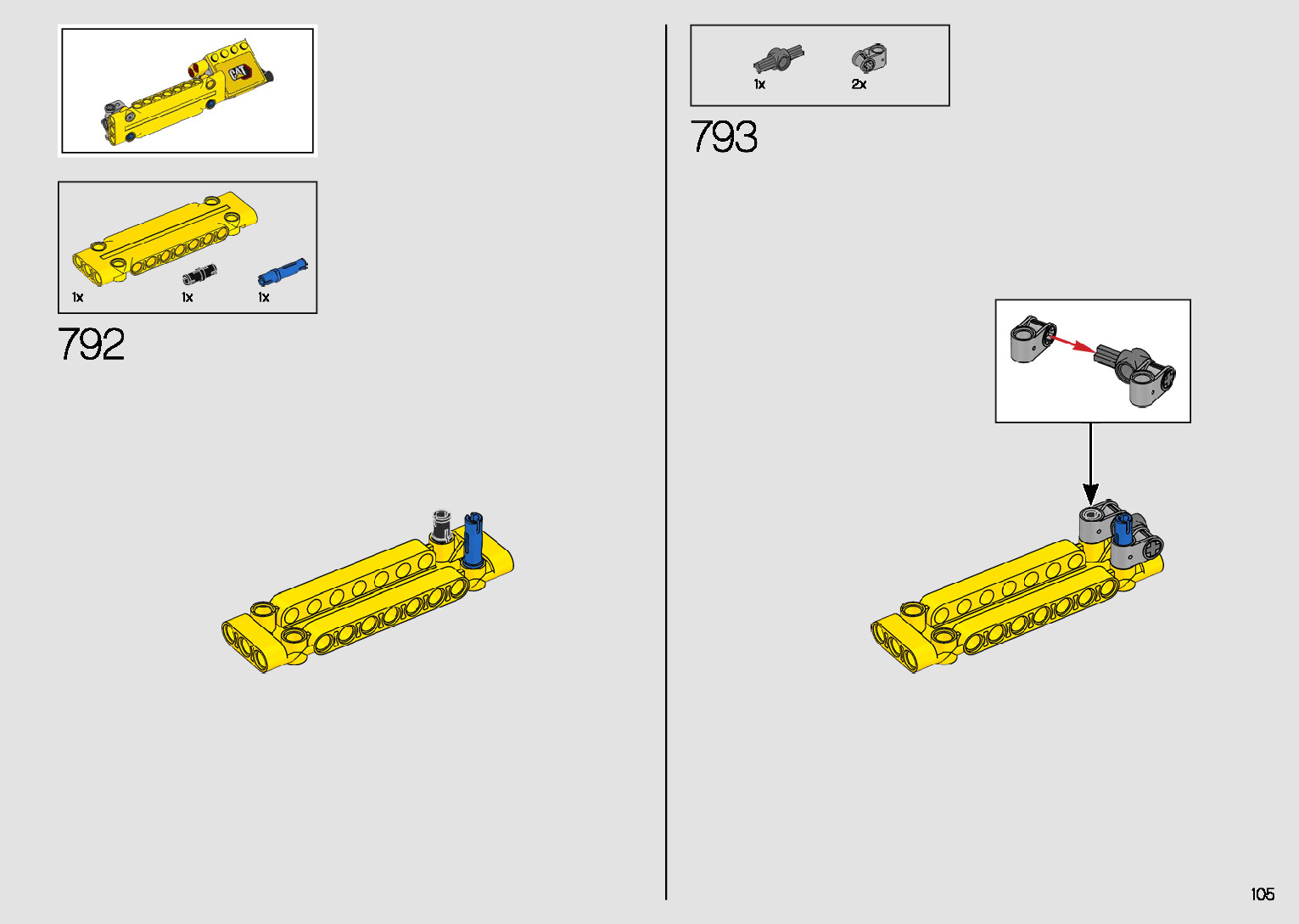 CAT

1x
1x
1x

792

1x
2x

793

105