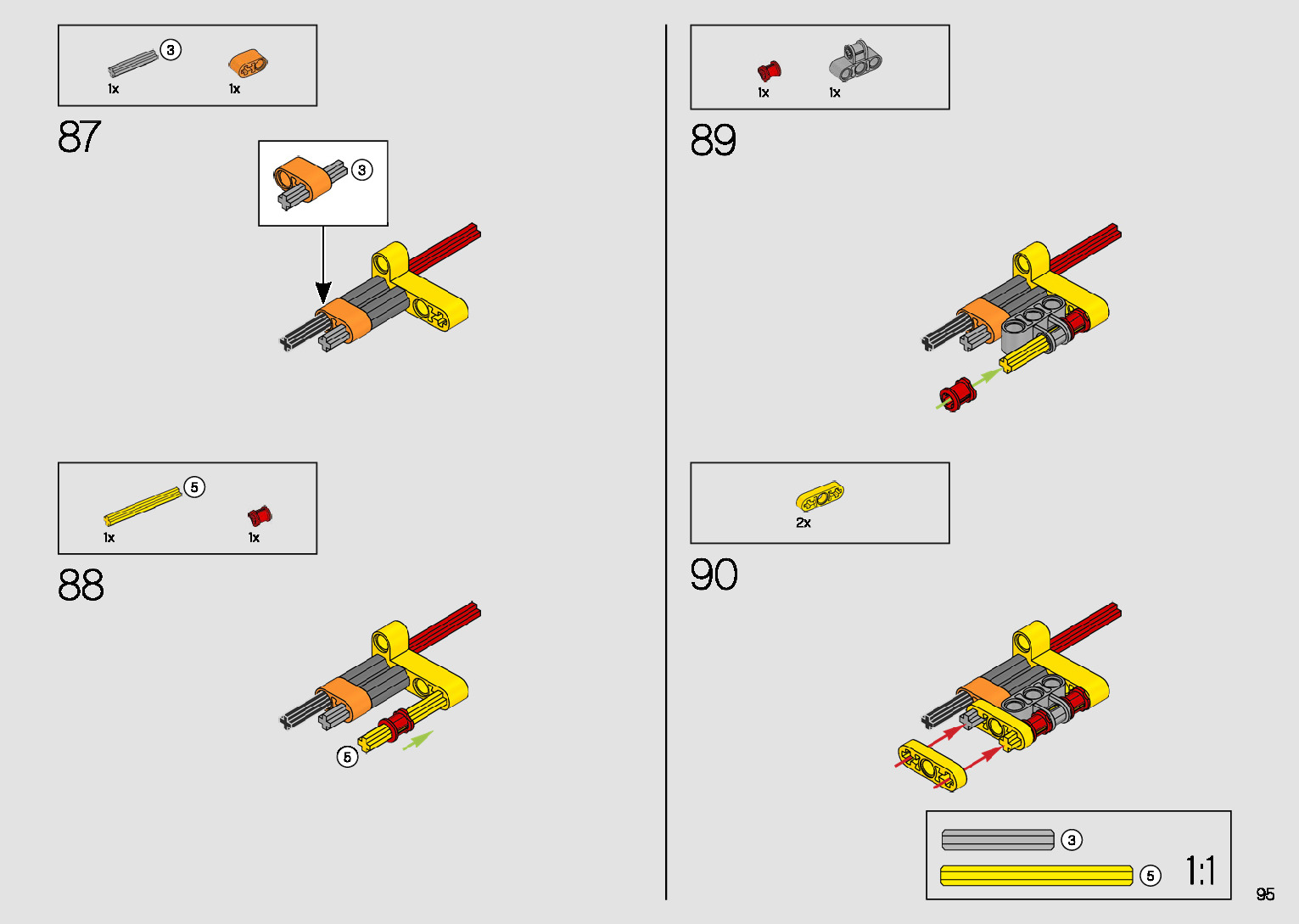 3
1x
1x

87

3

5
1x
1x

88

5

1x
1x

89

2x

90

3
5
1:1

95