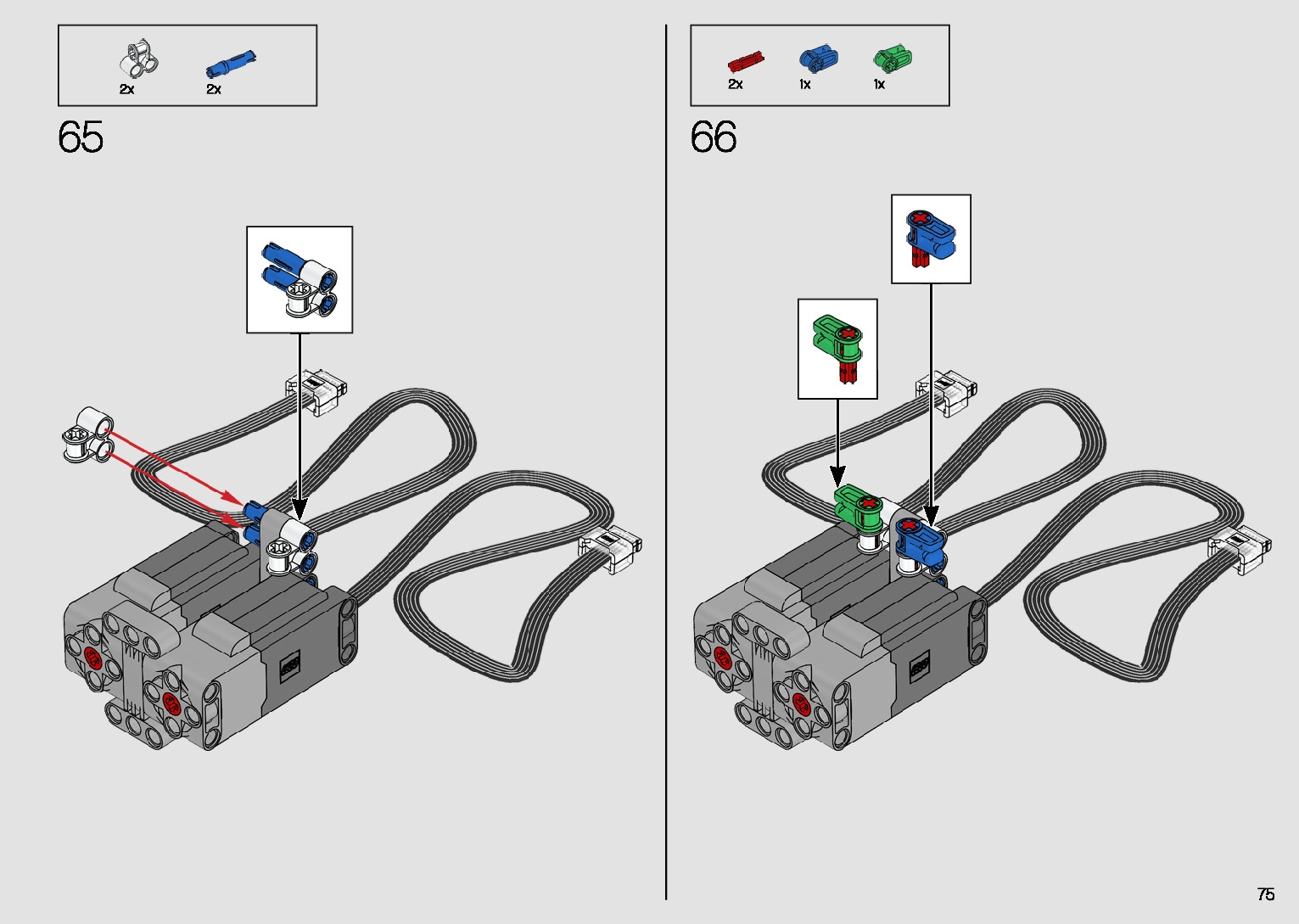 2x 2x

65

2x 1x 1x

66

75