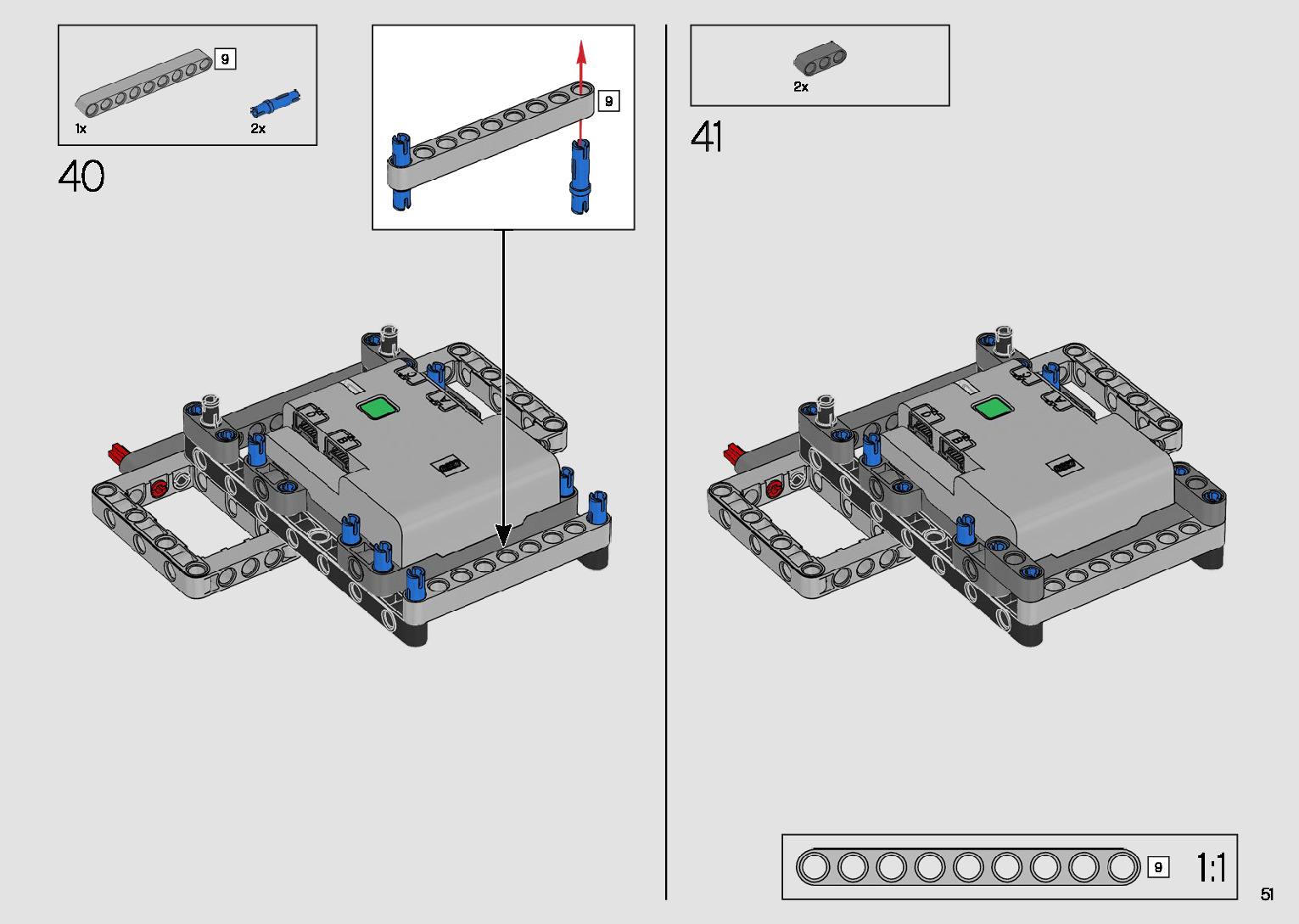 9
1x
2x
40
9
2x
41
9
1:1
51