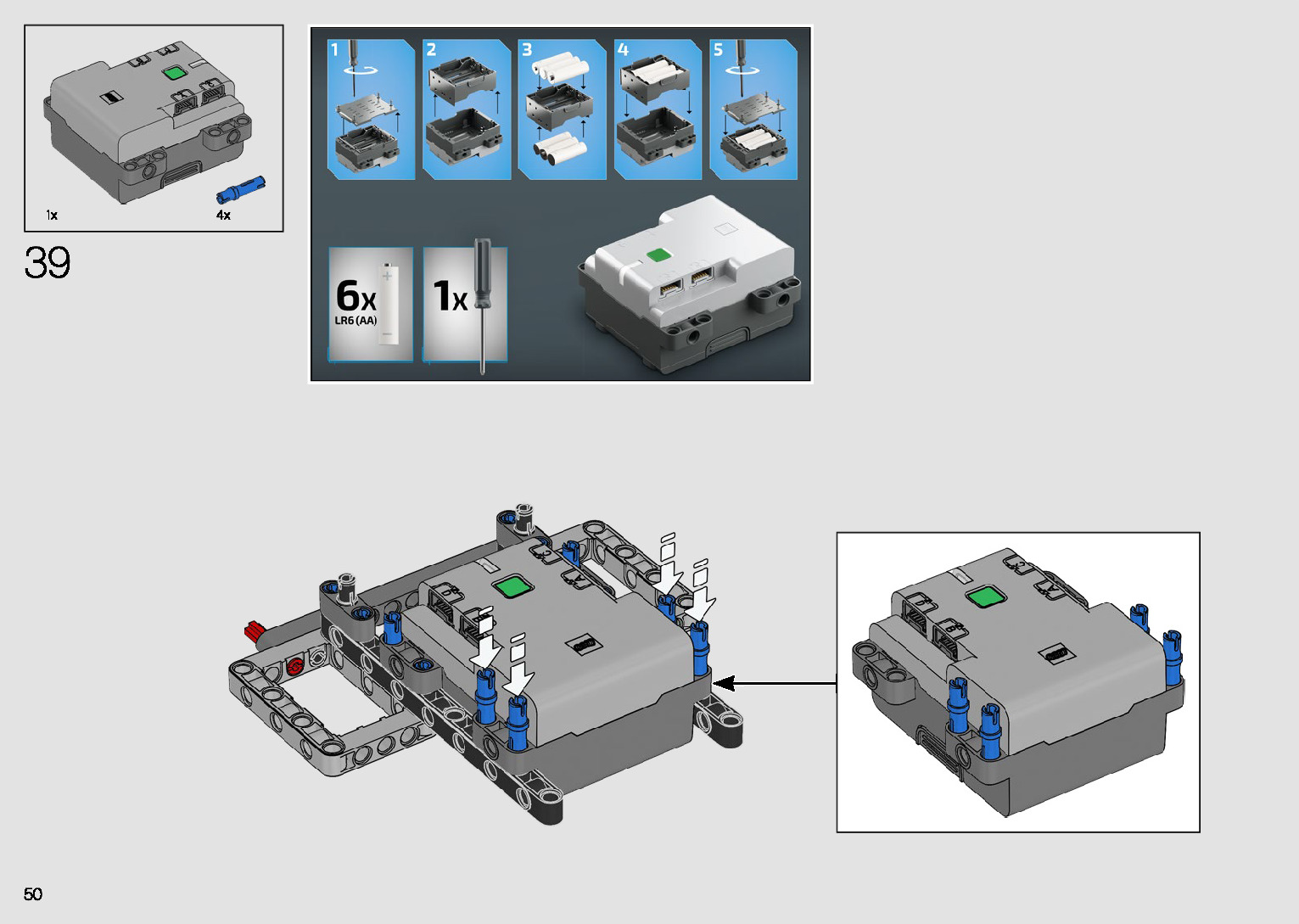 1x
4x
39
1
2
3
4
5
6x
LR6 (AA)
1x
50