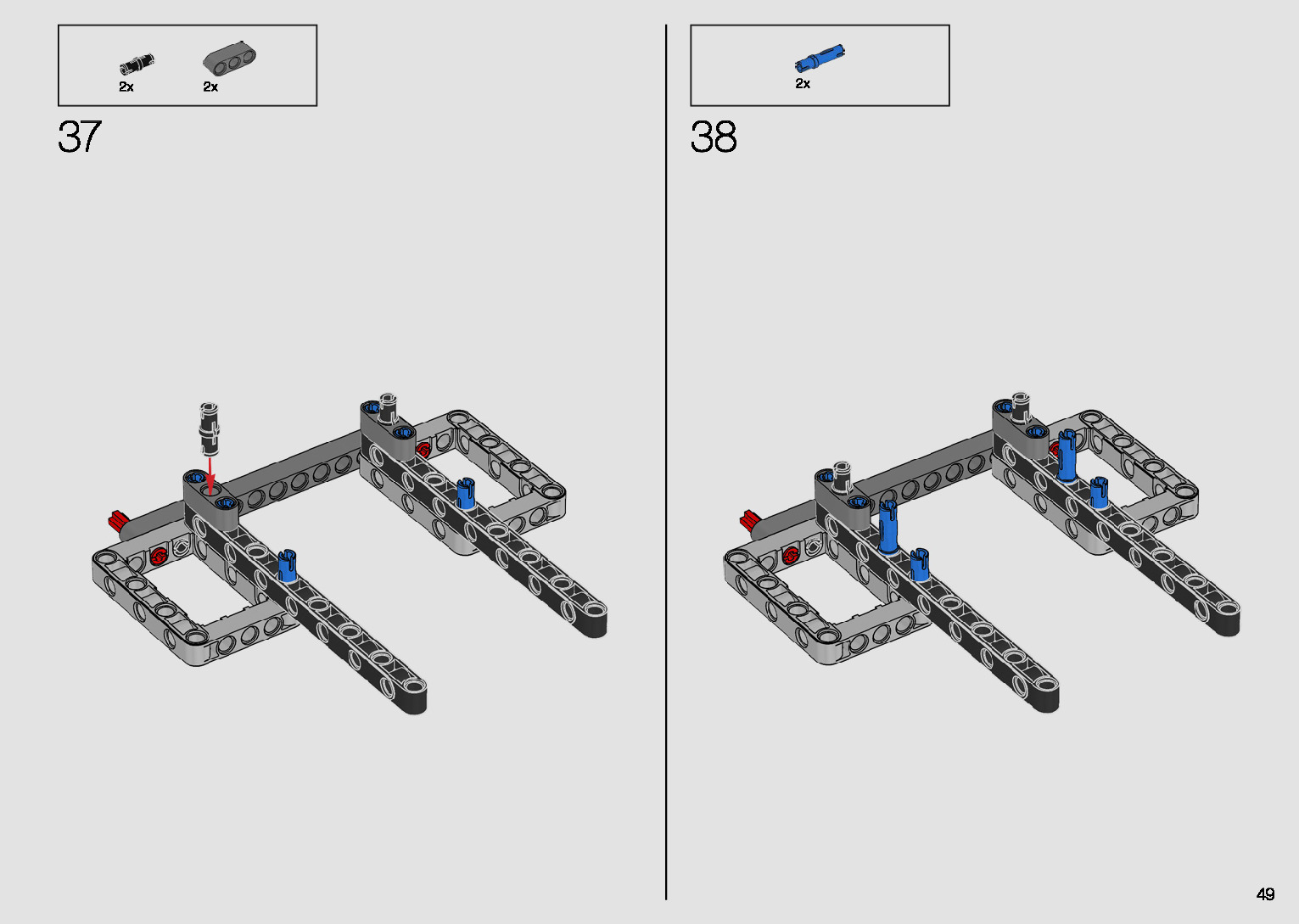 2x 2x

37

2x

38

49