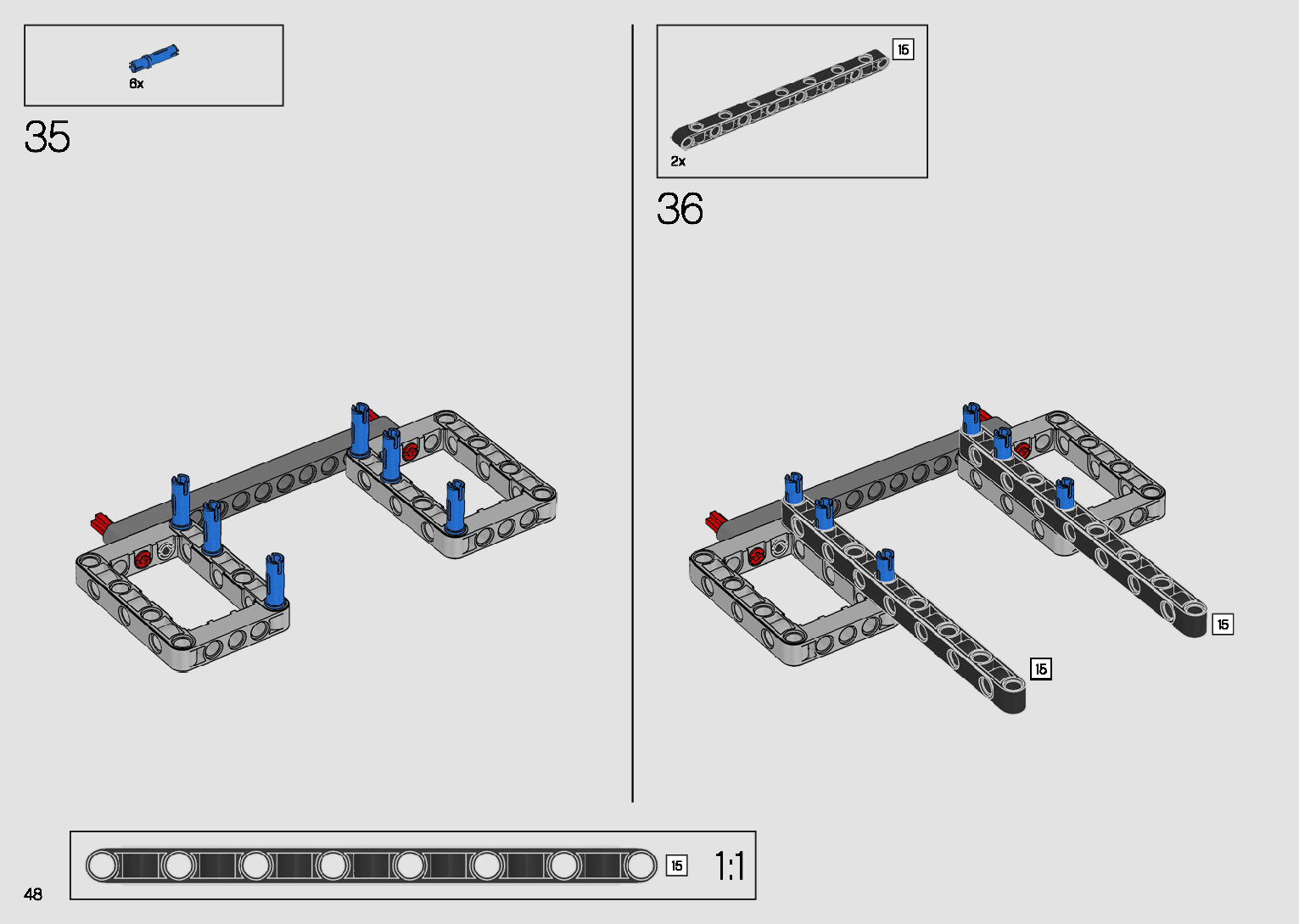 6x

35

15

2x

36

15

15

15

1:1

48