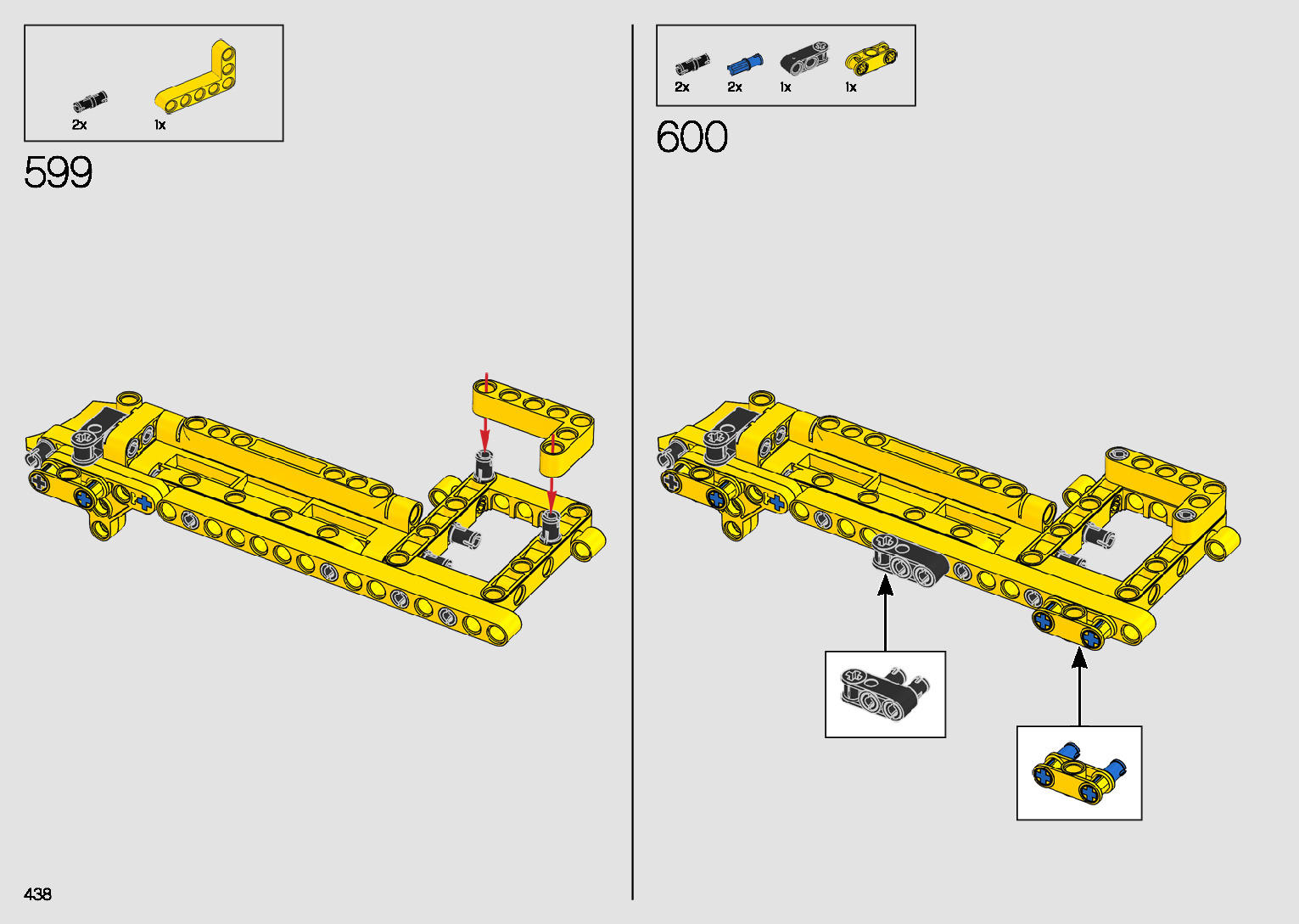 2x 1x

599

2x 2x 1x 1x

600

438